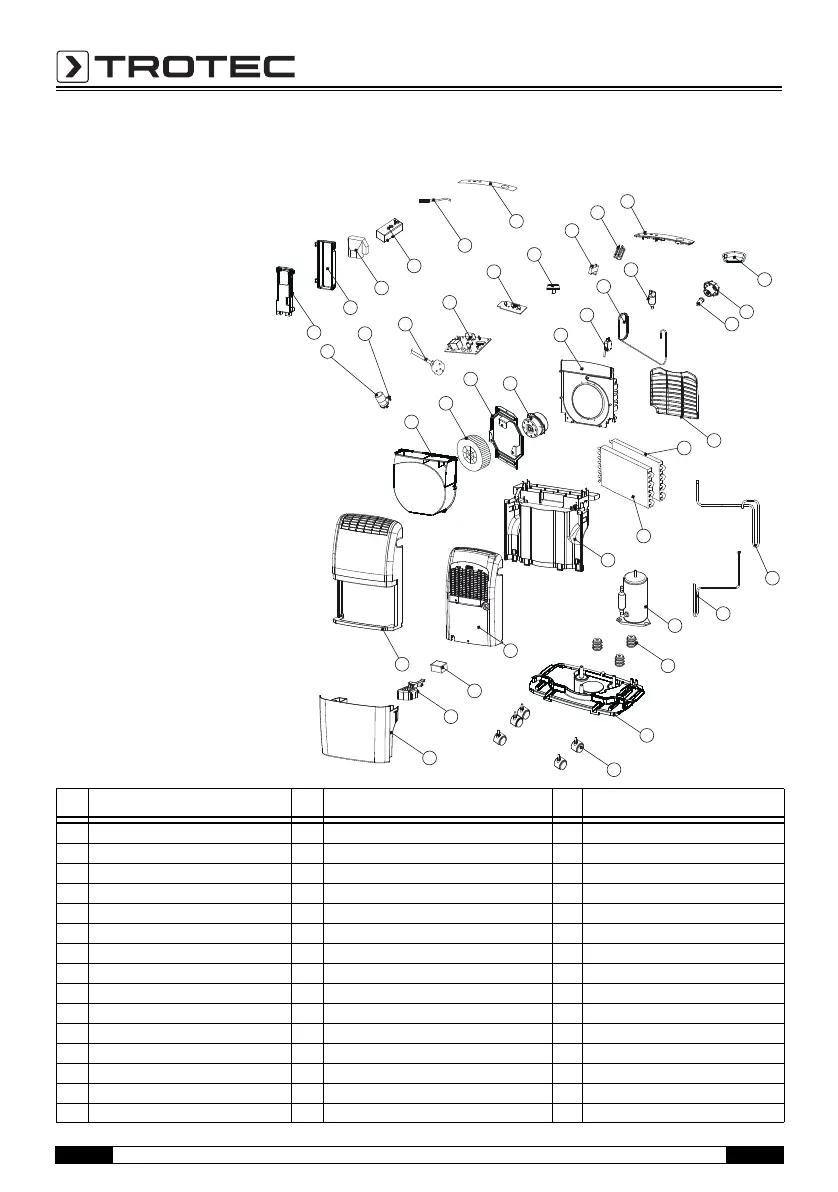 TROTEC