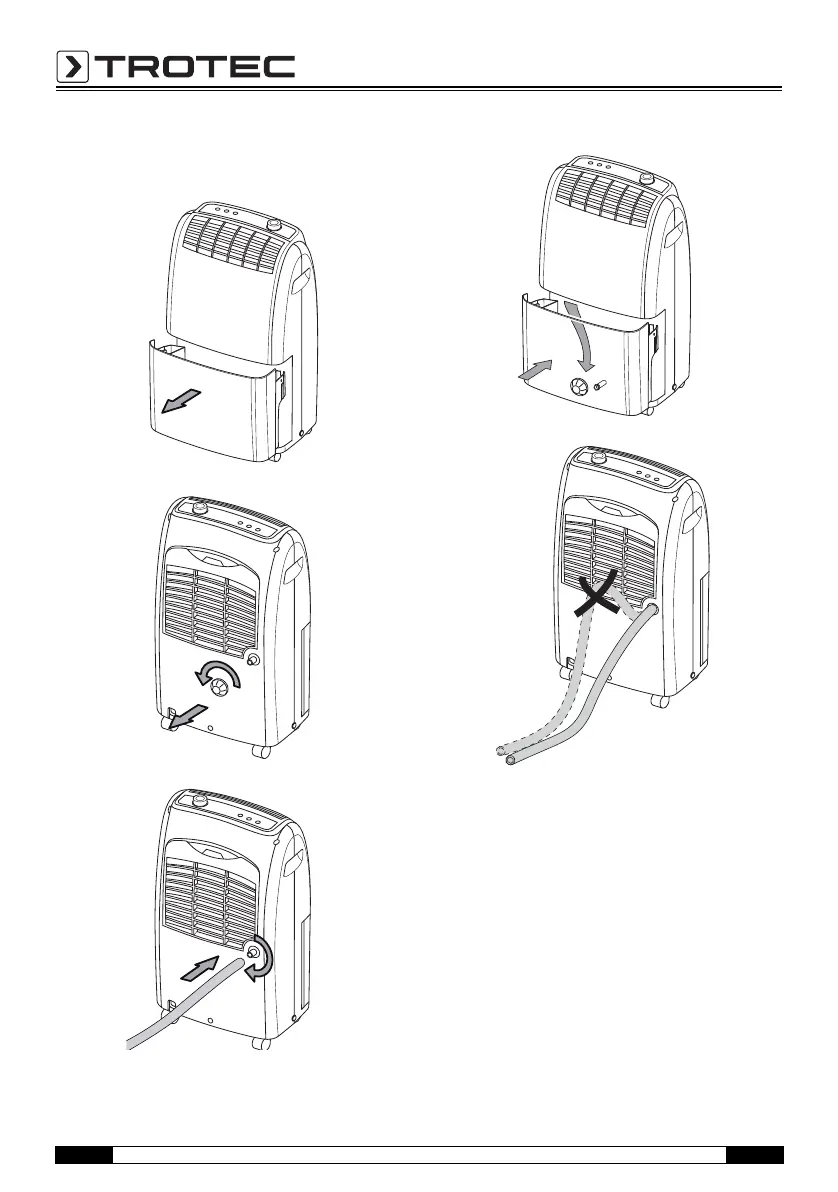 TROTEC