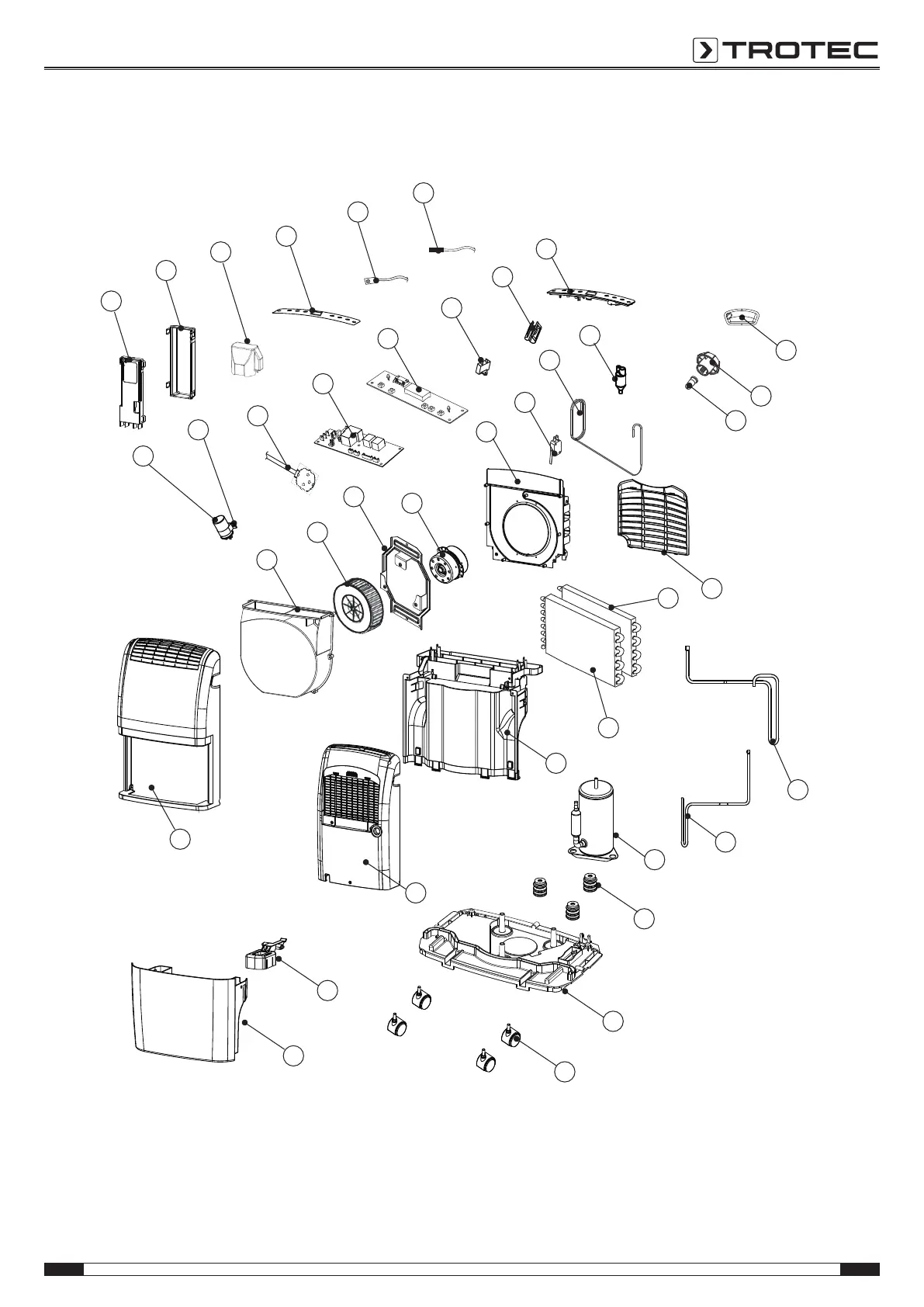 TROTEC