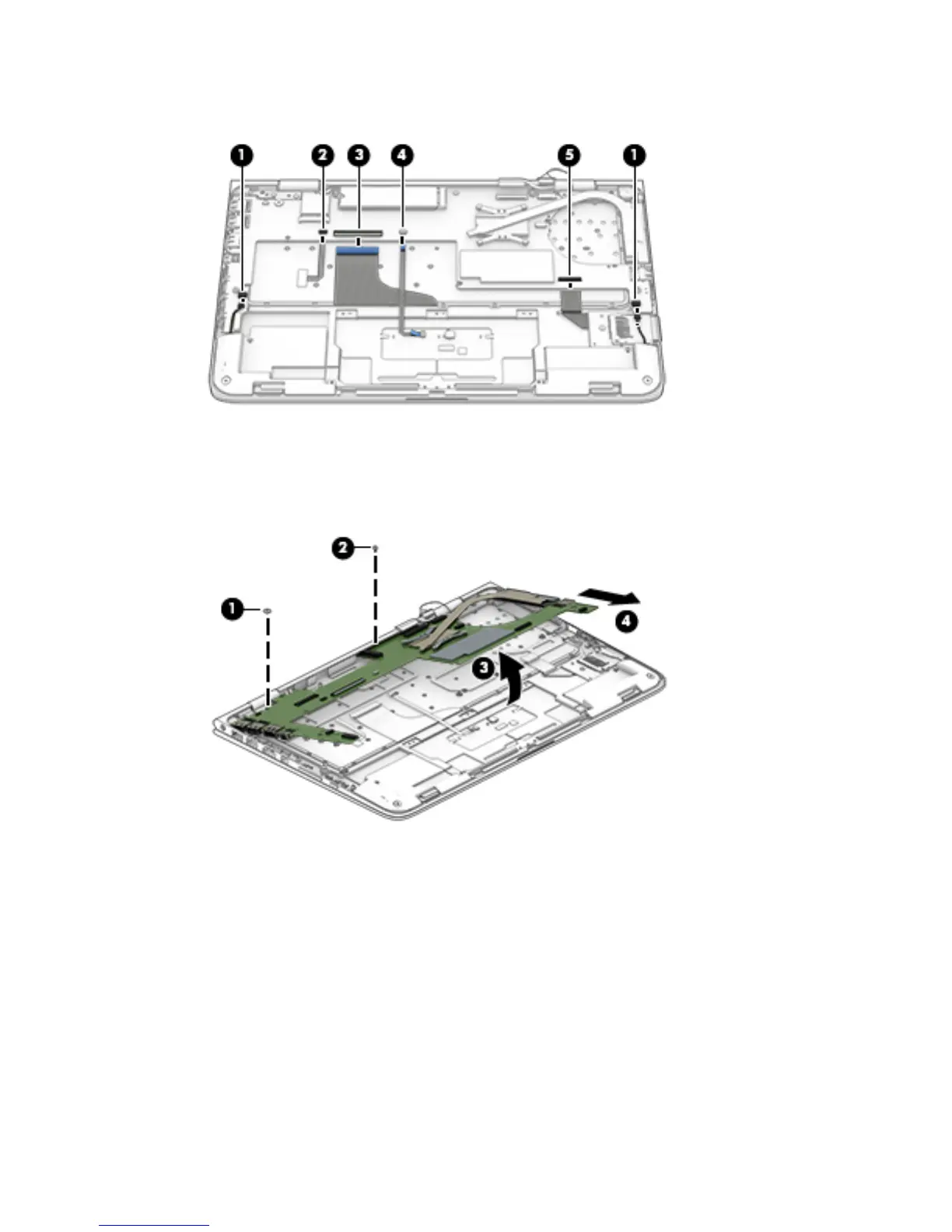 1
2
3
4
5
1

2
1
4
3