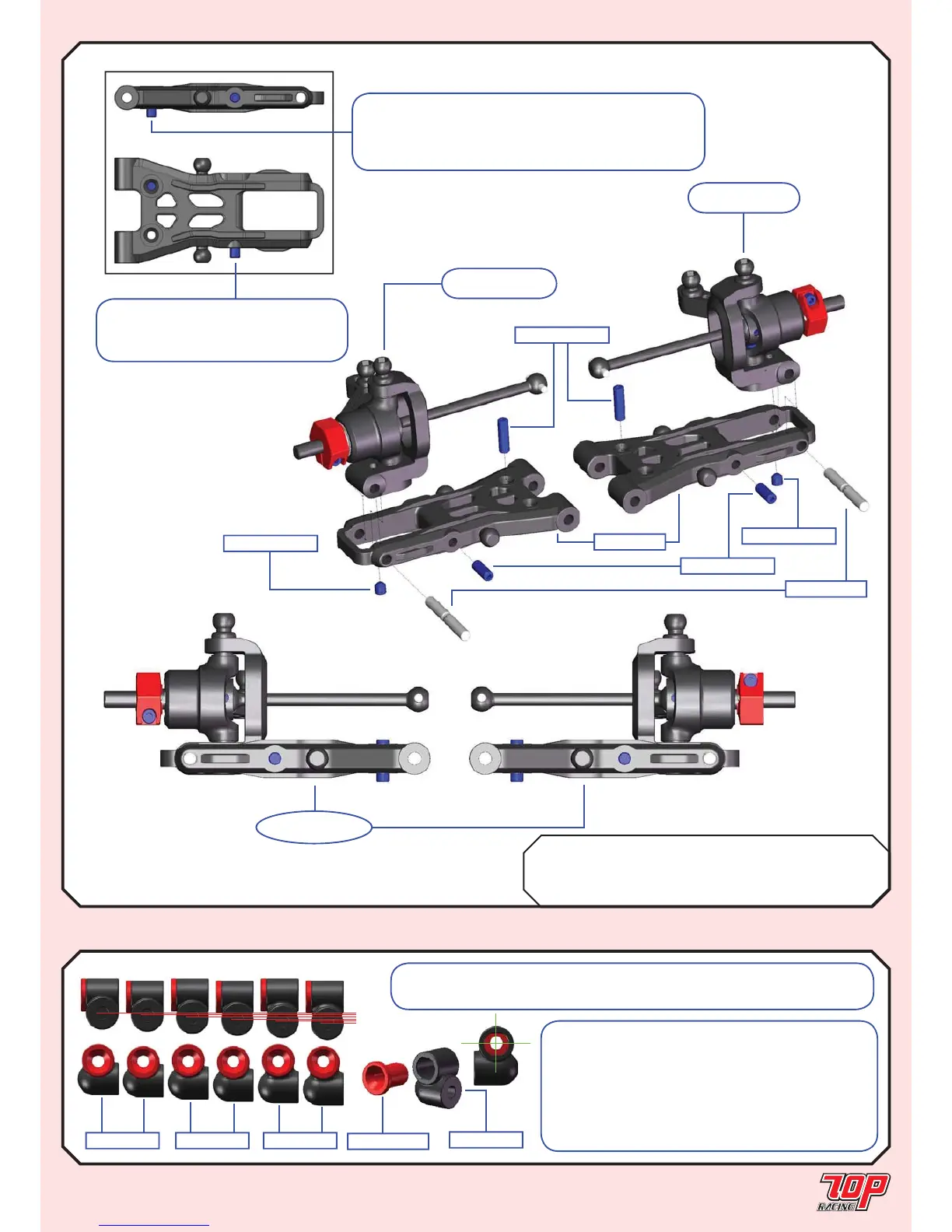 TOP RACING