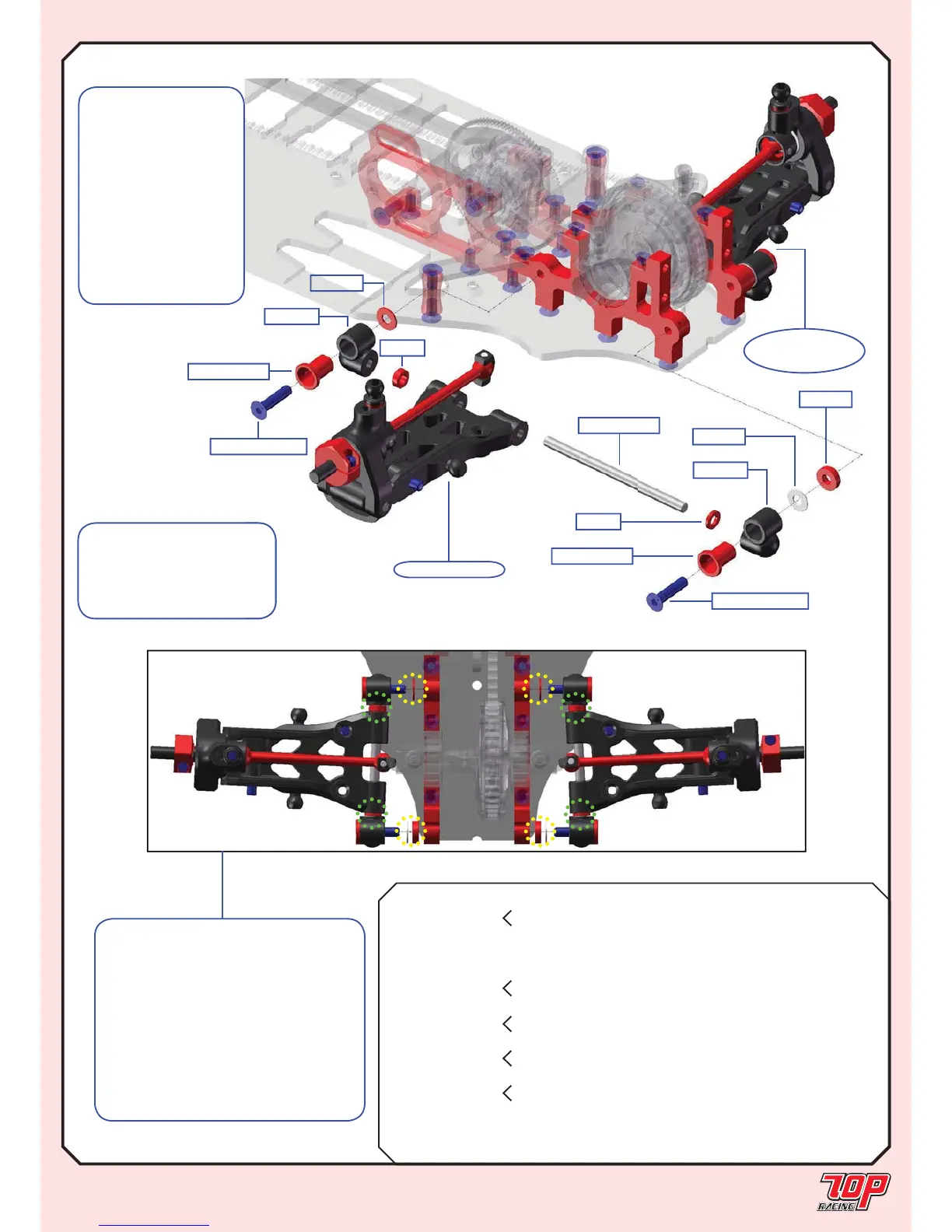 TOP
RACING