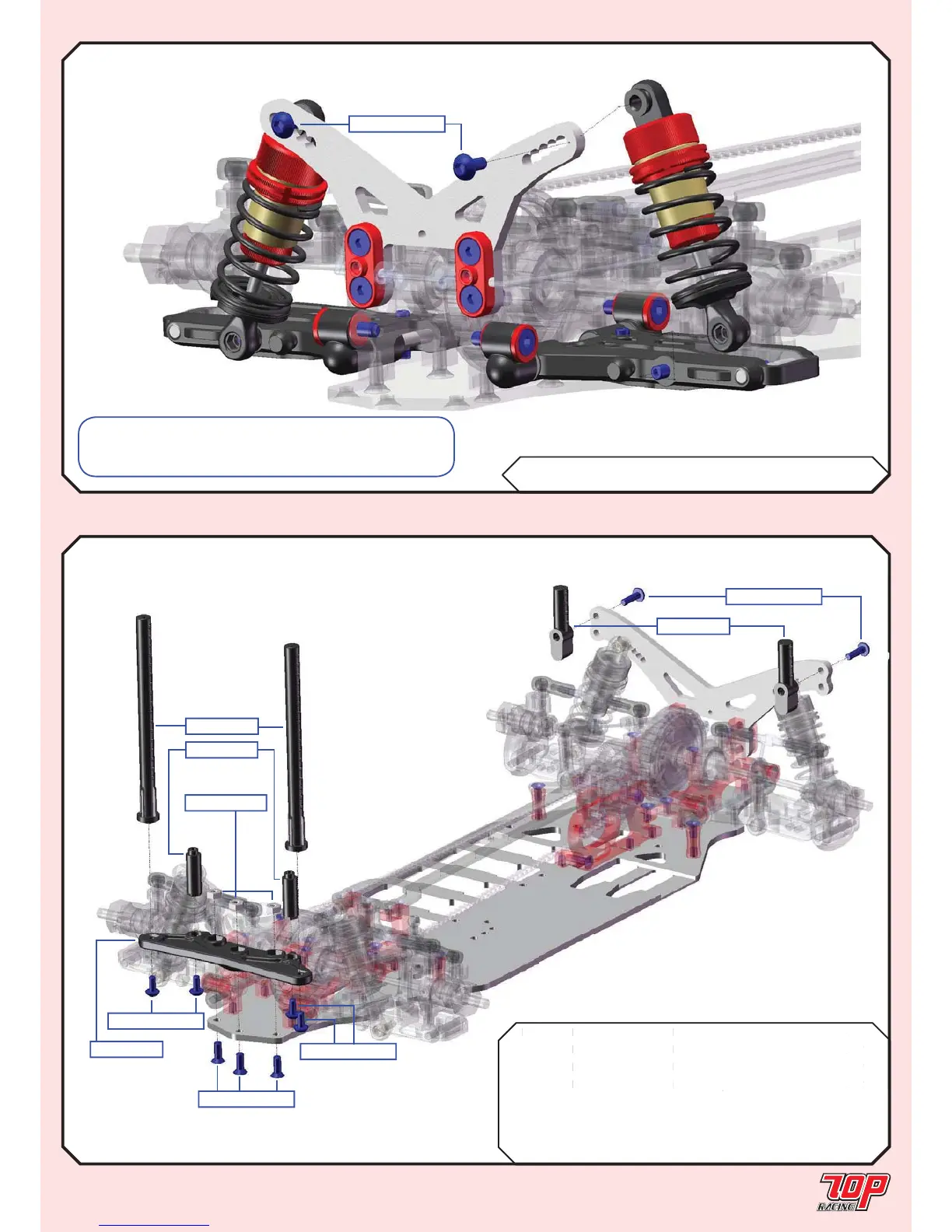 TOP
RACING