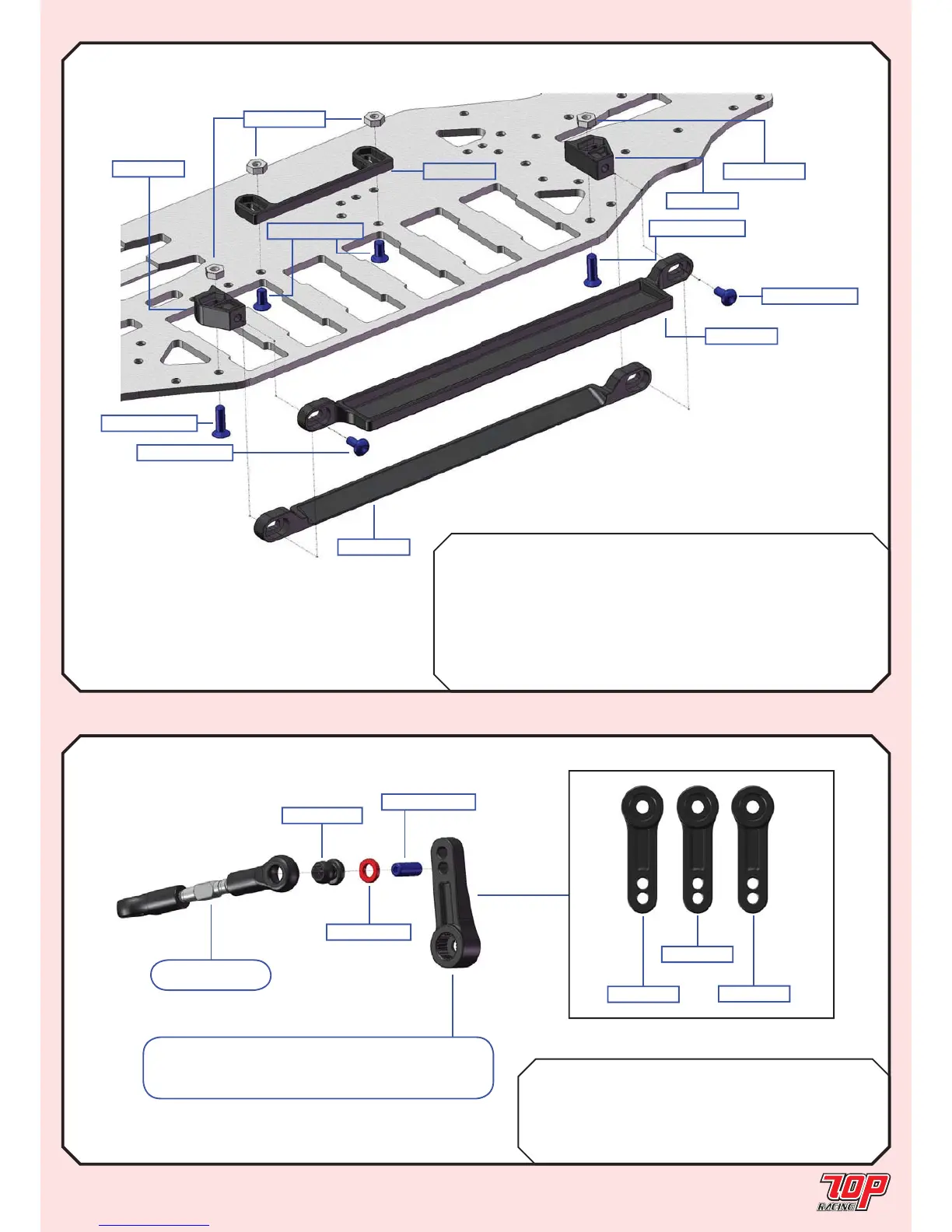 TOP
RACING