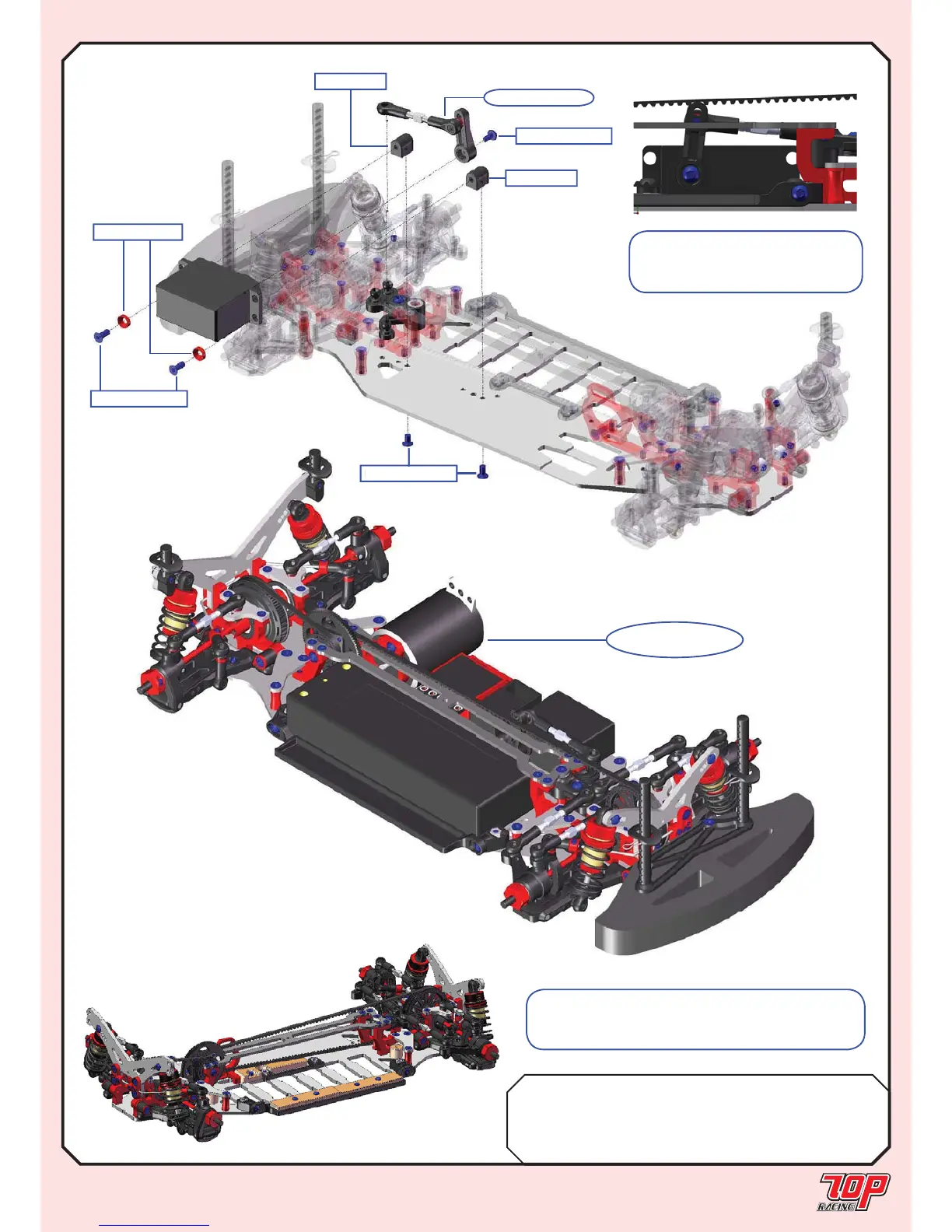 TOP RACING