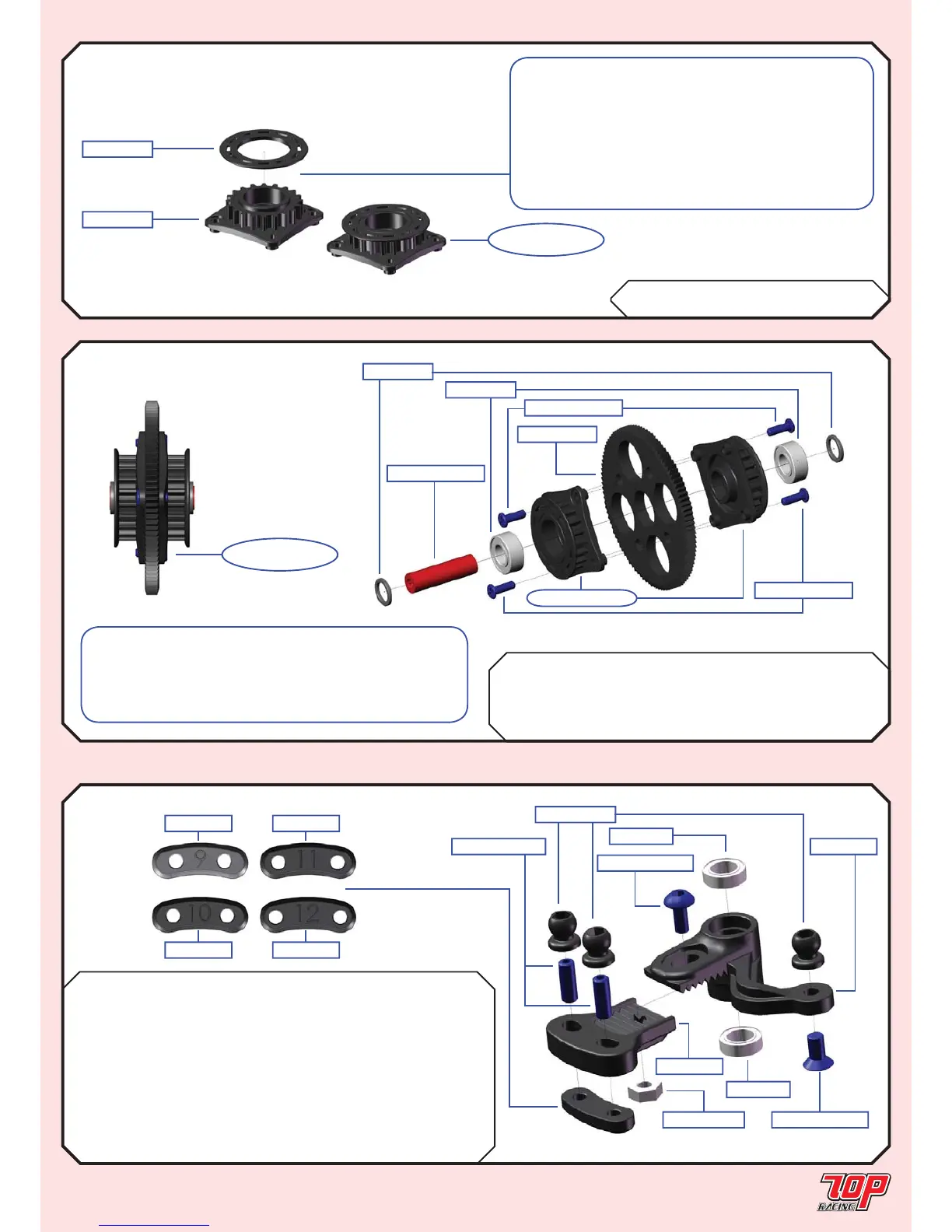 9

11

10

12

TOP RACING