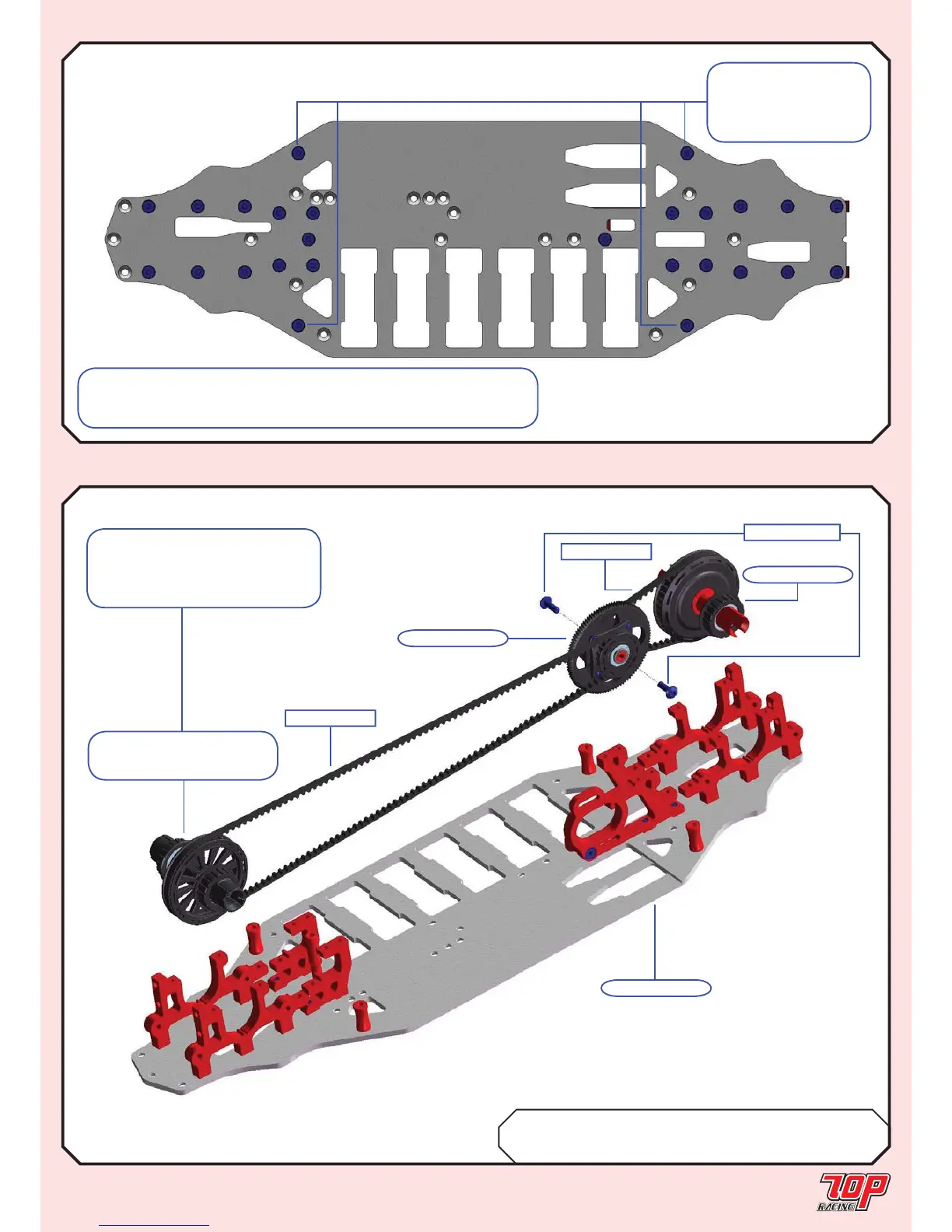 TOP
RACING