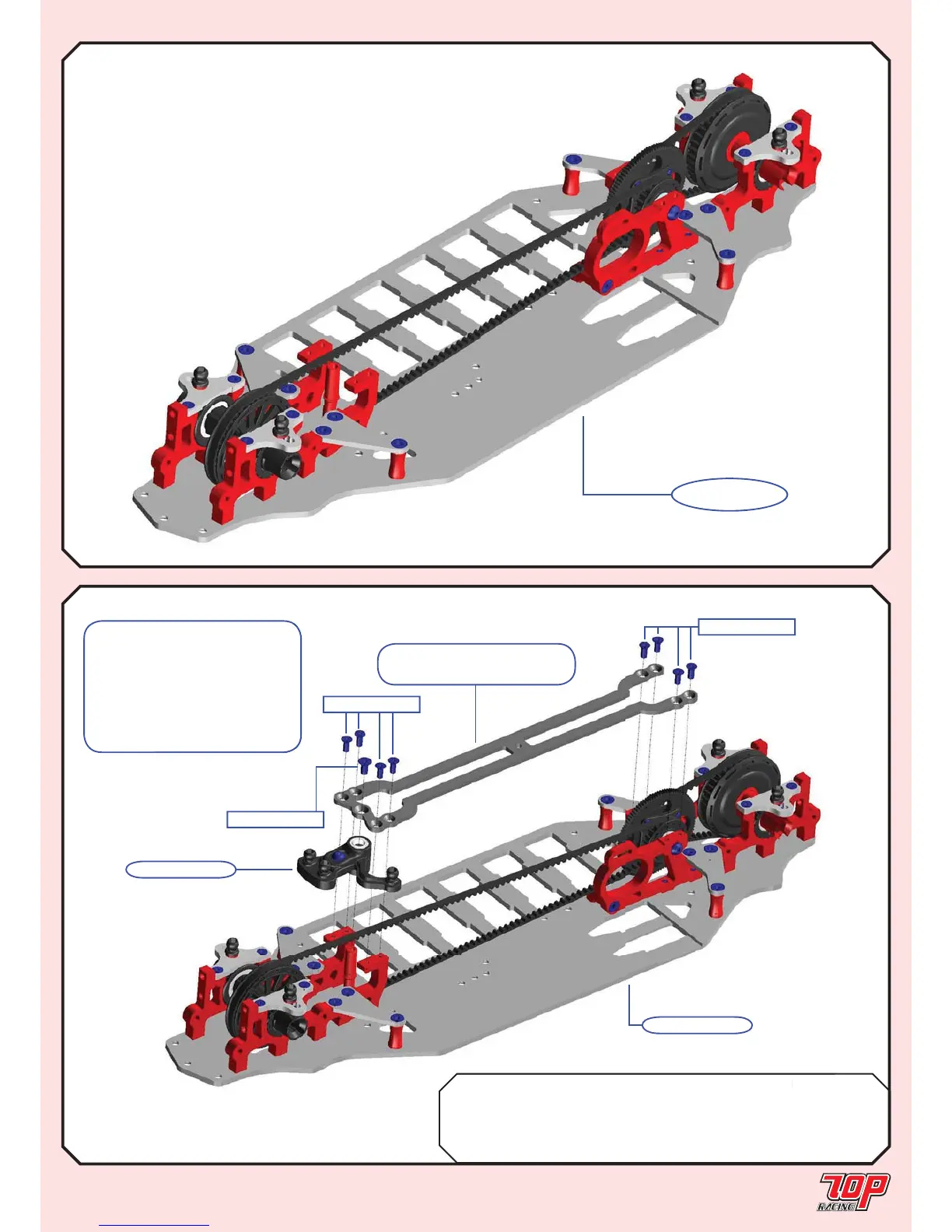 TOP RACING