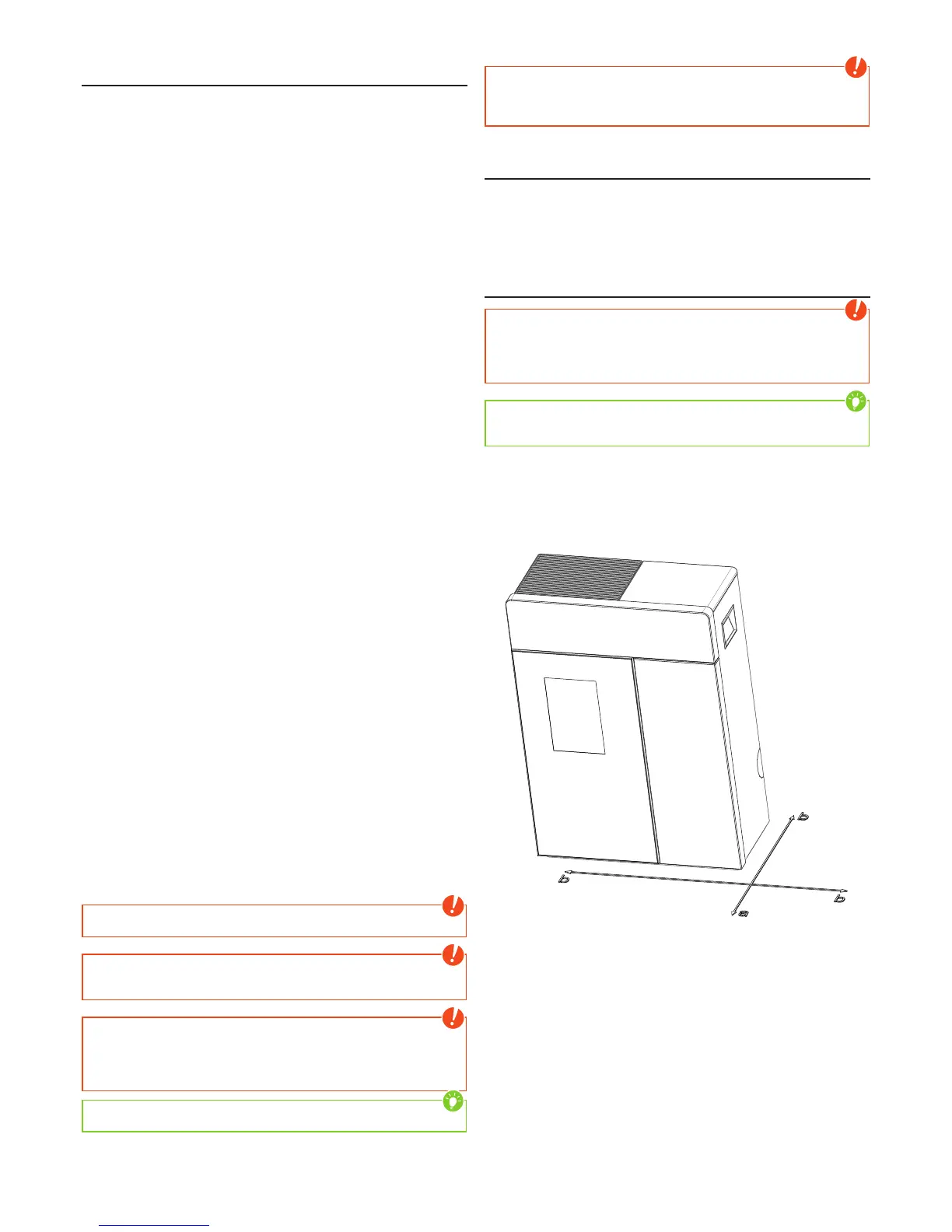 b

b

b

a