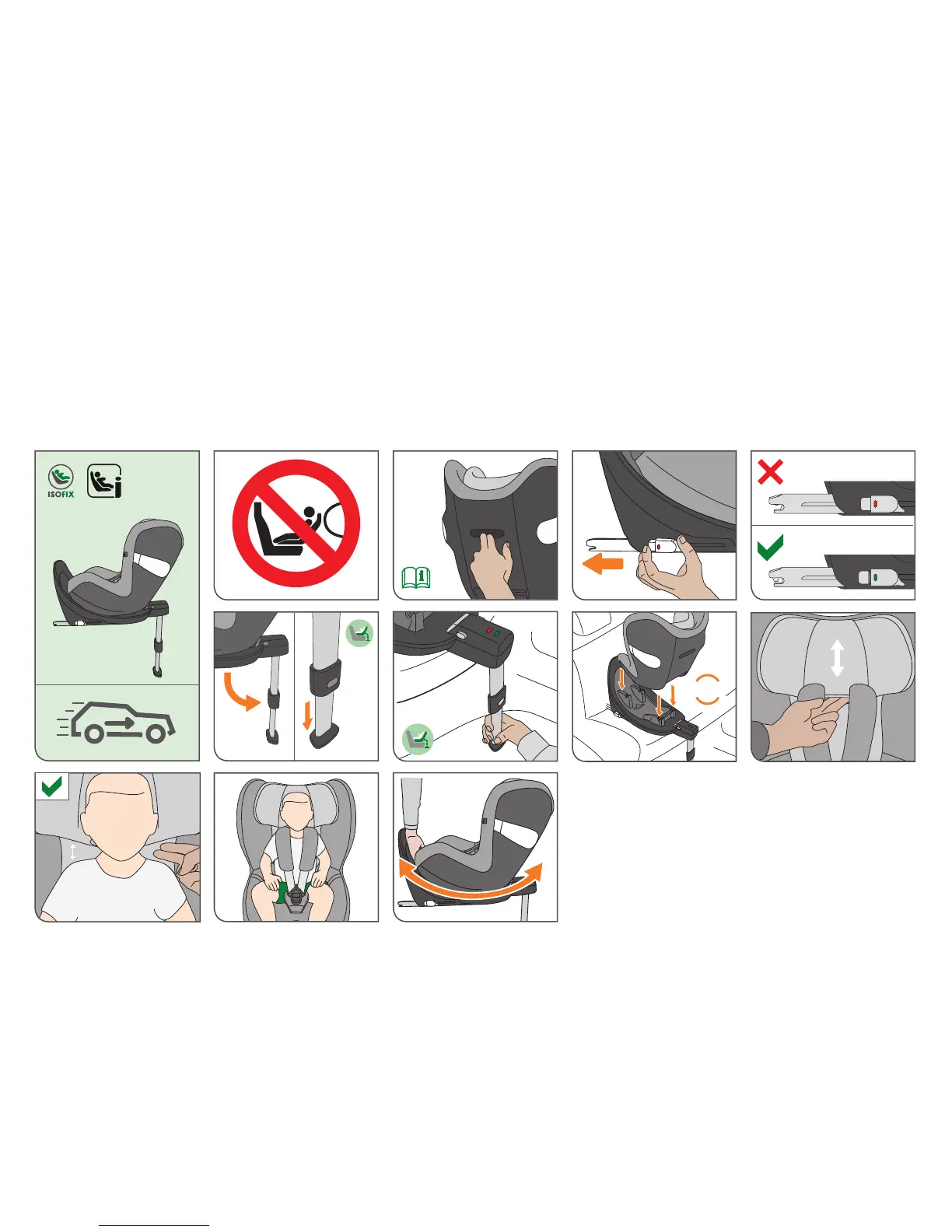 ISOFIX