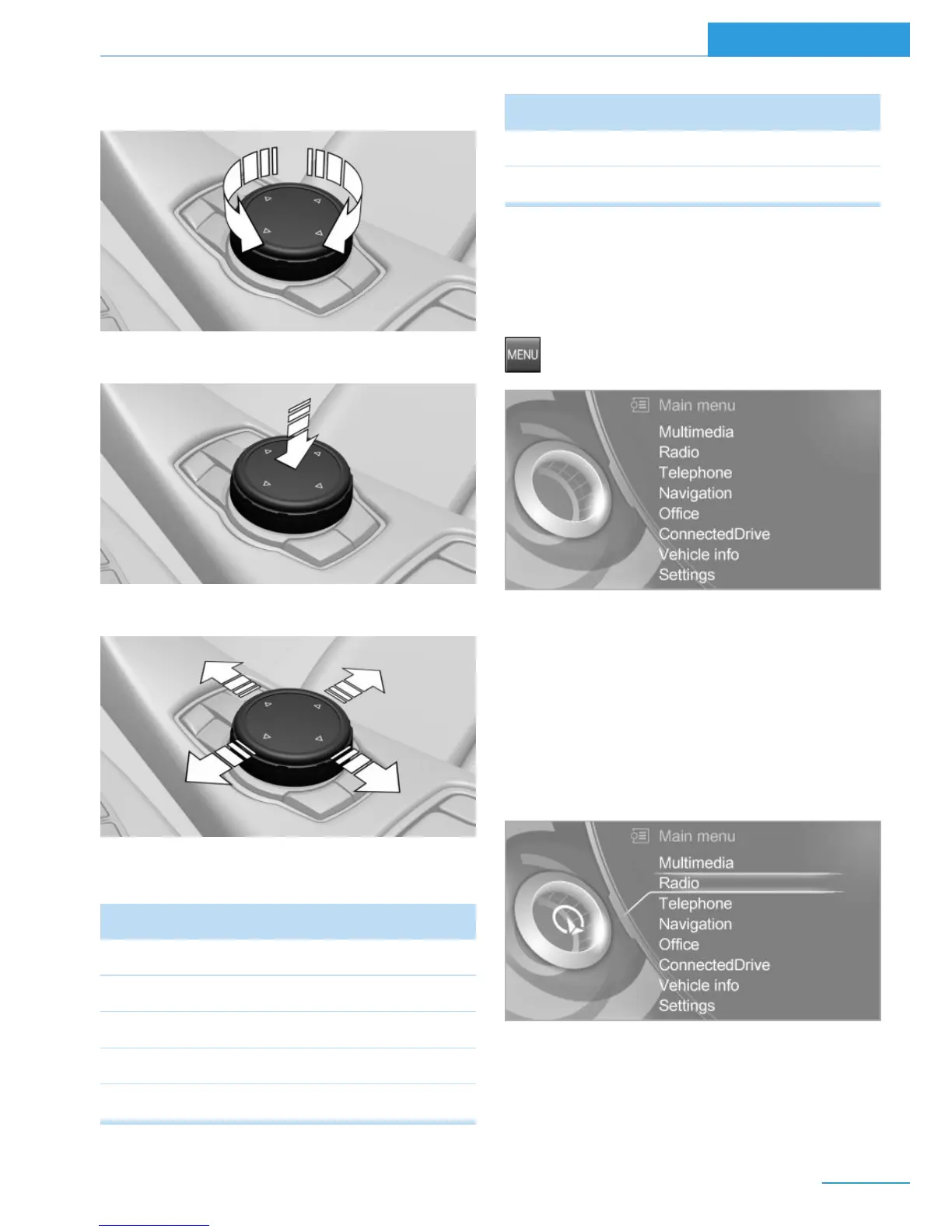 MENU

Main menu
Multimedia
Radio
Telephone
Navigation
Office
ConnectedDrive
Vehicle info
Settings

Main menu
Multimedia
Radio
Telephone
Navigation
Office
ConnectedDrive
Vehicle info
Settings