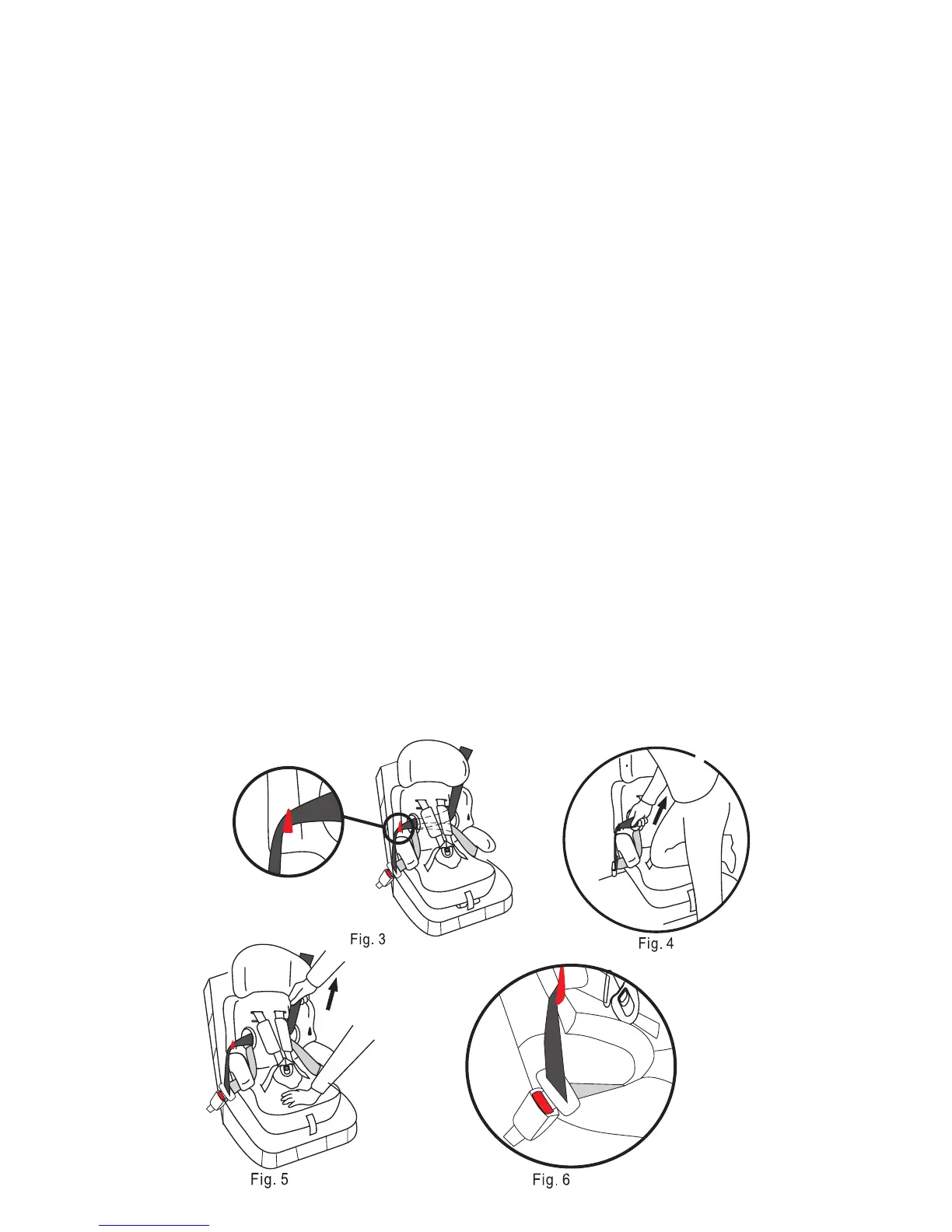 Fig. 3

Fig. 4

Fig. 5

Fig. 6