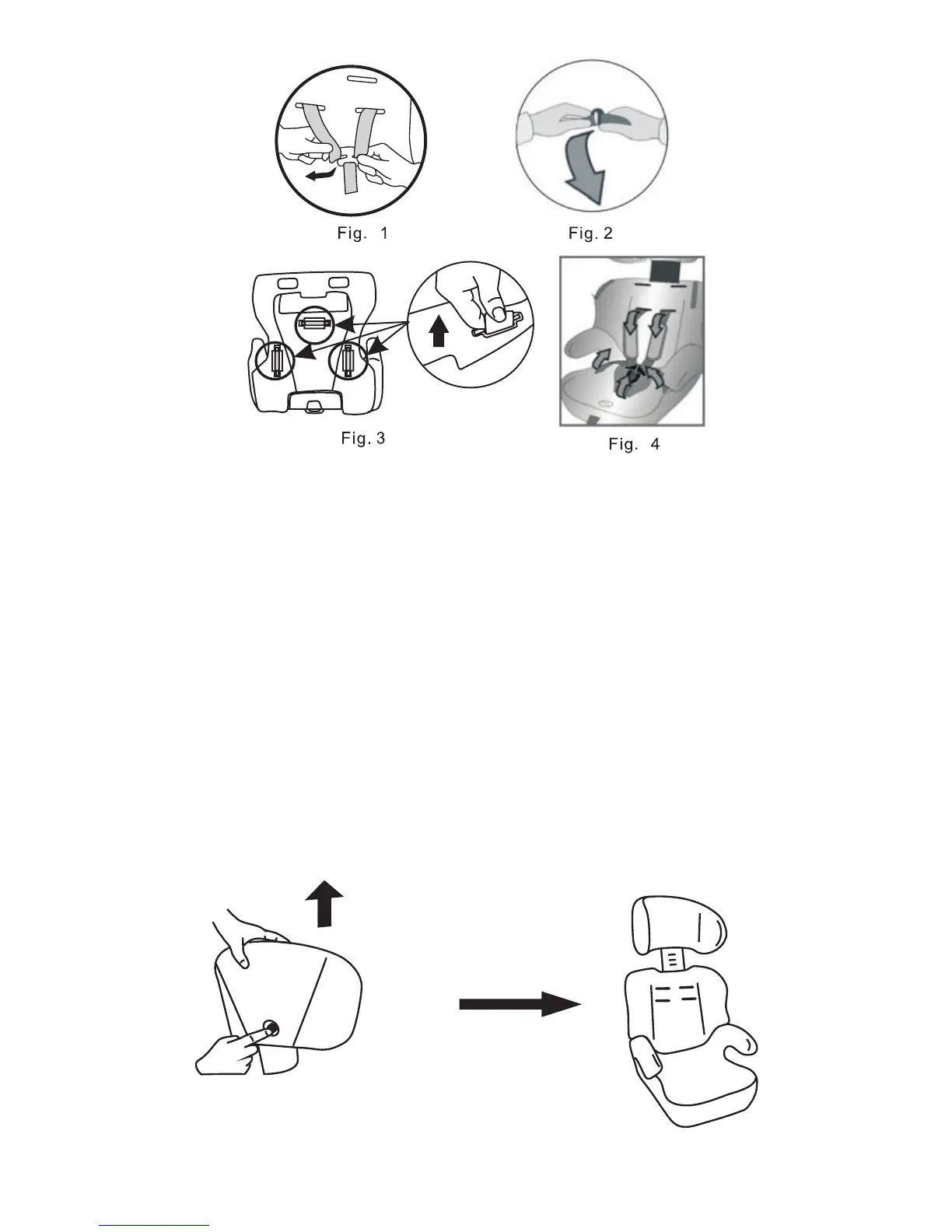 Fig. 1

Fig. 2

Fig. 3

Fig. 4