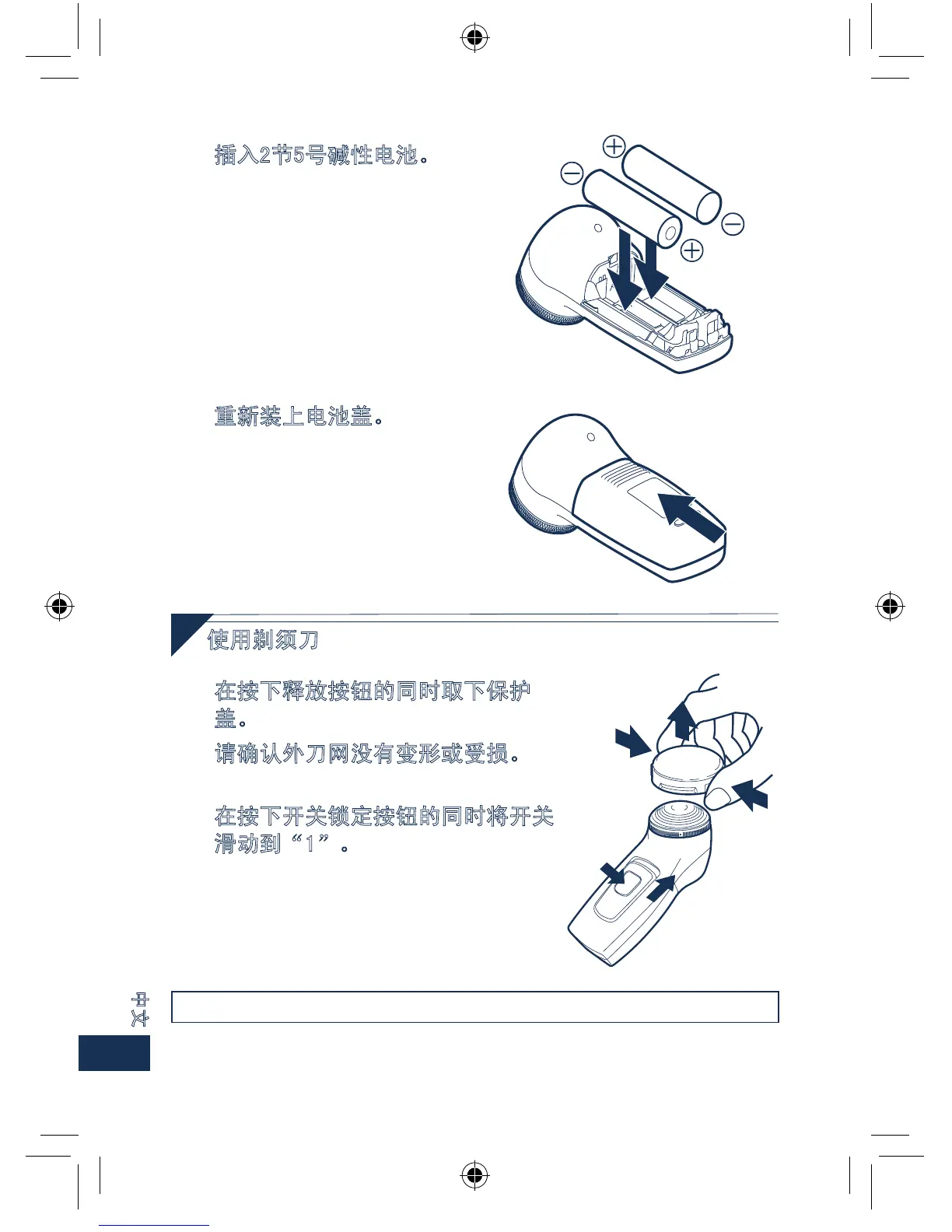 插入2节5号碱性电池。

重新装上电池盖。

使用剃须刀

在按下释放按钮的同时取下保护盖。

请确认外刀网没有变形或受损。

在按下开关锁定按钮的同时将开关滑动到“1”。

中文