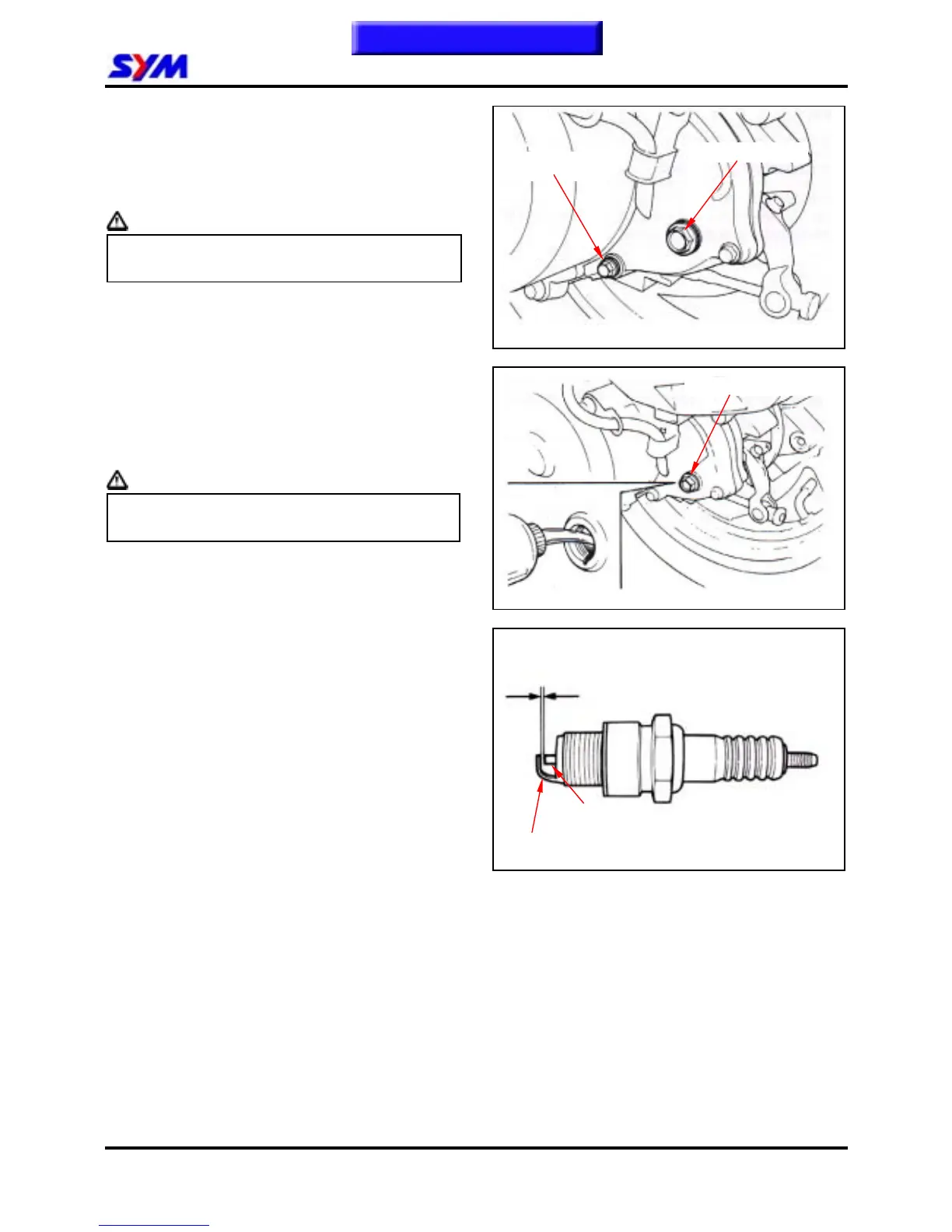 SYM