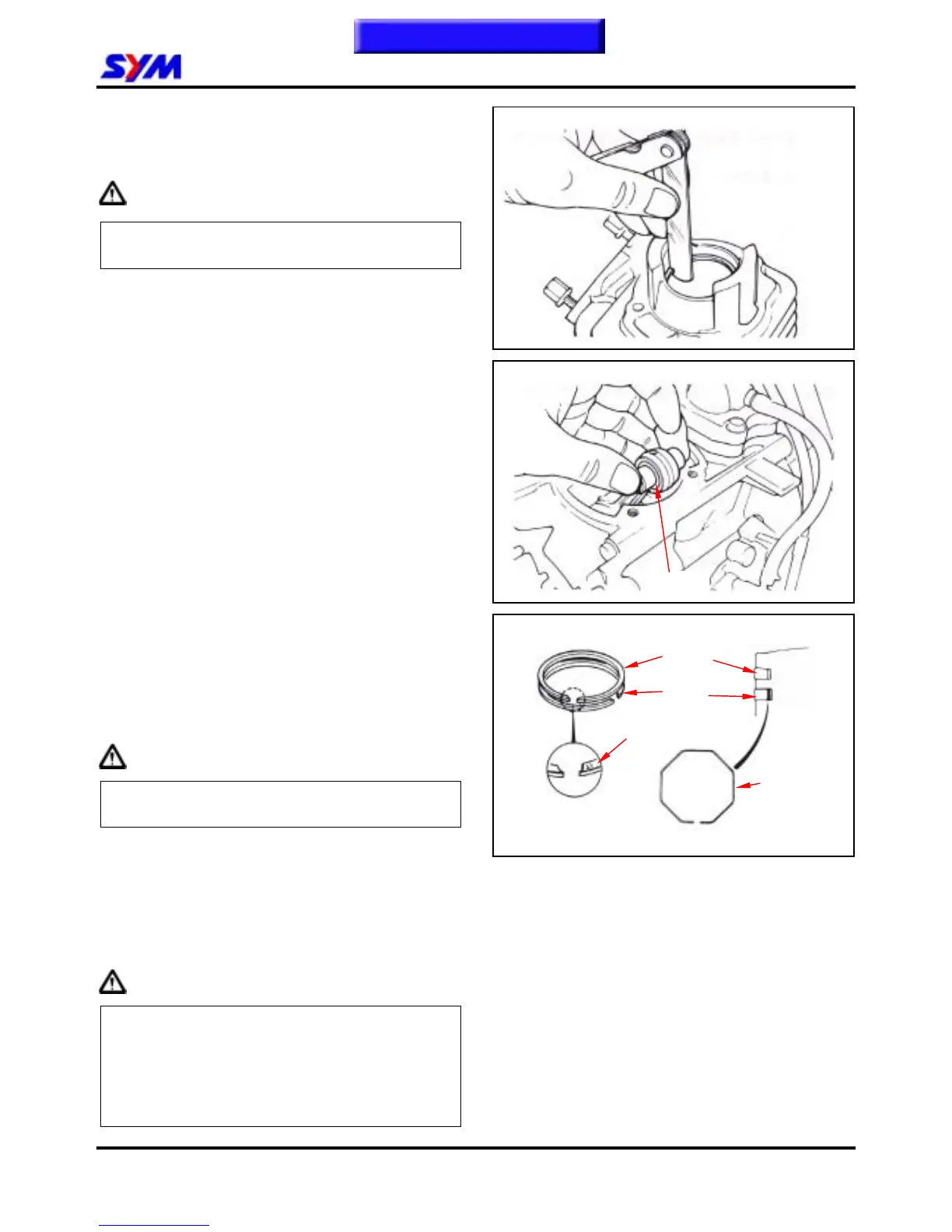 SYM