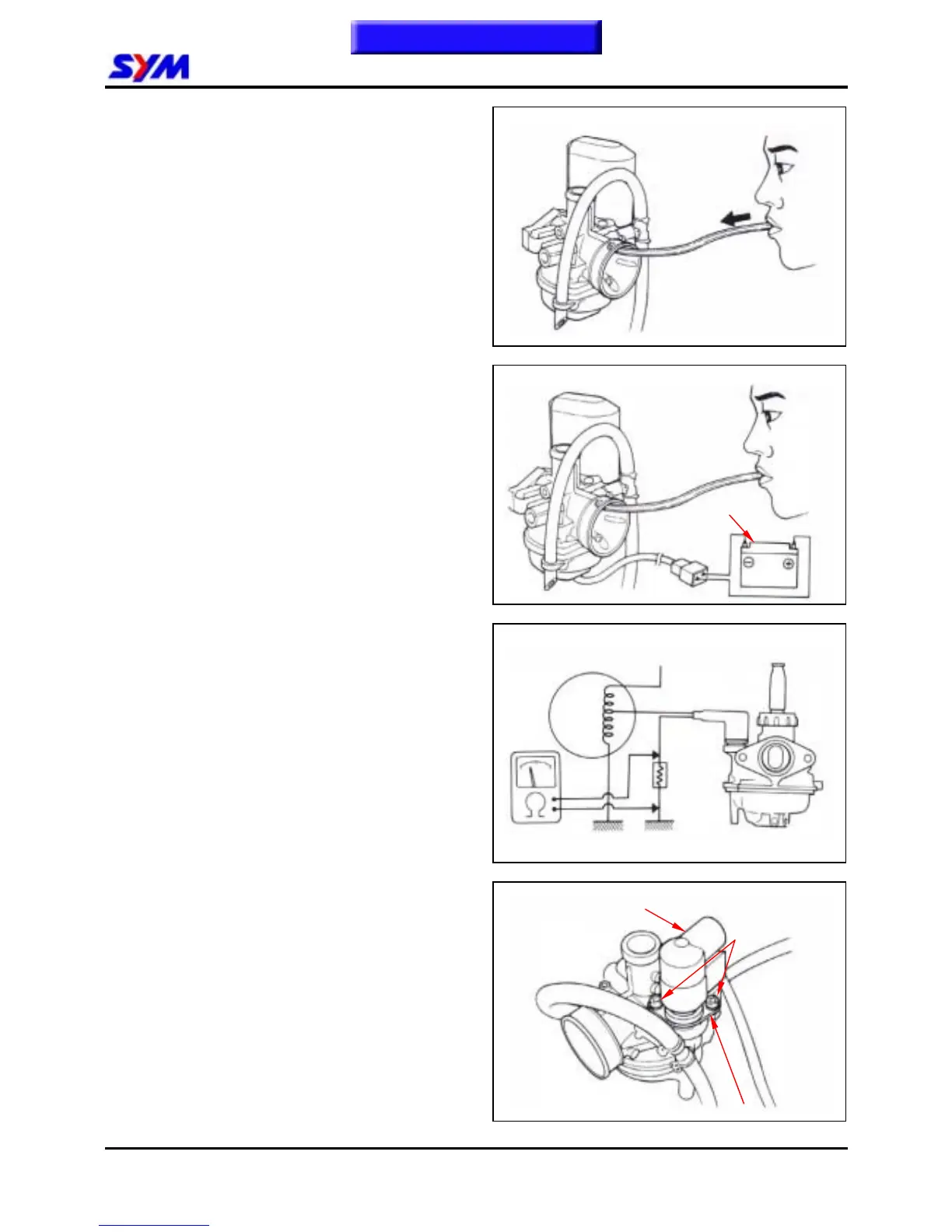 SYM