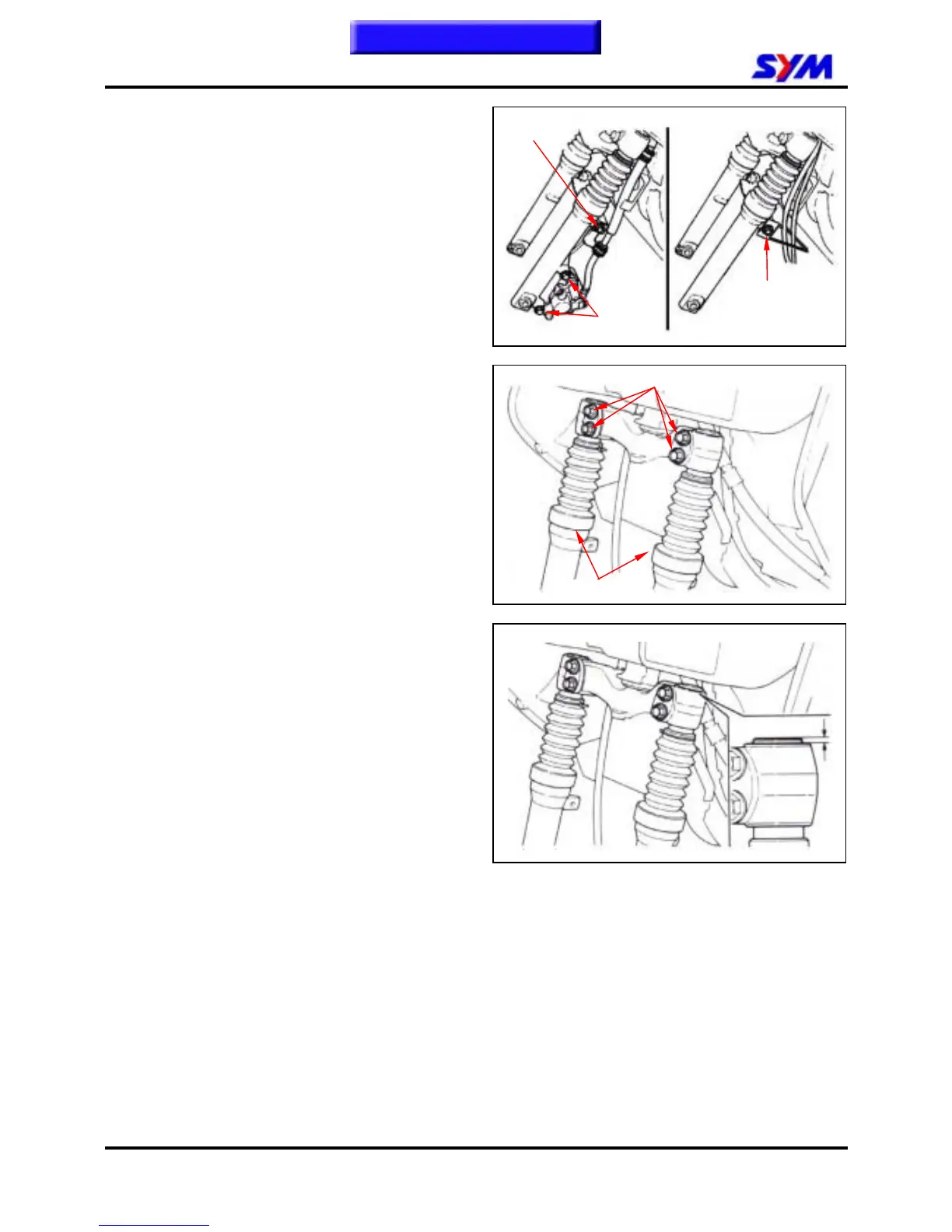 SYM