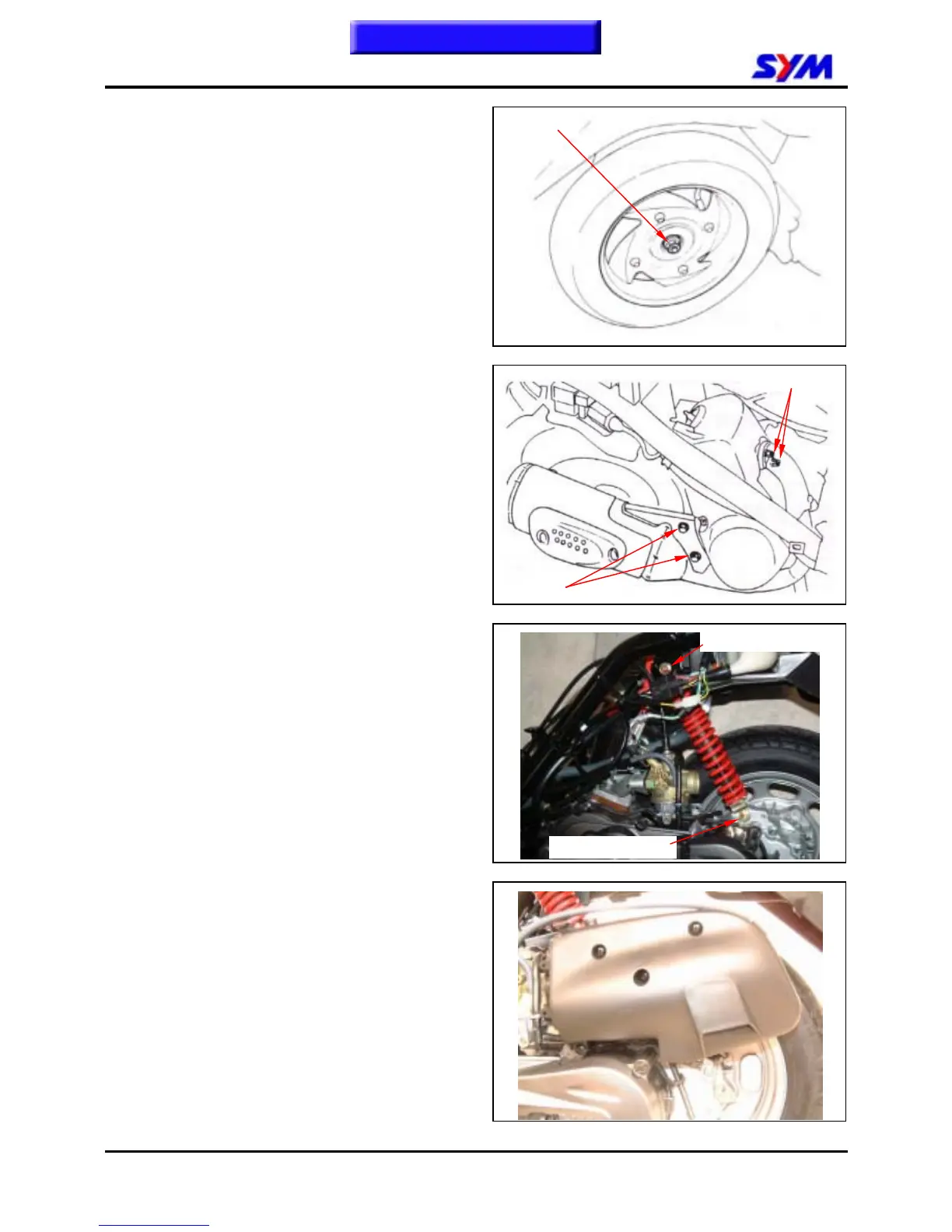 SYM