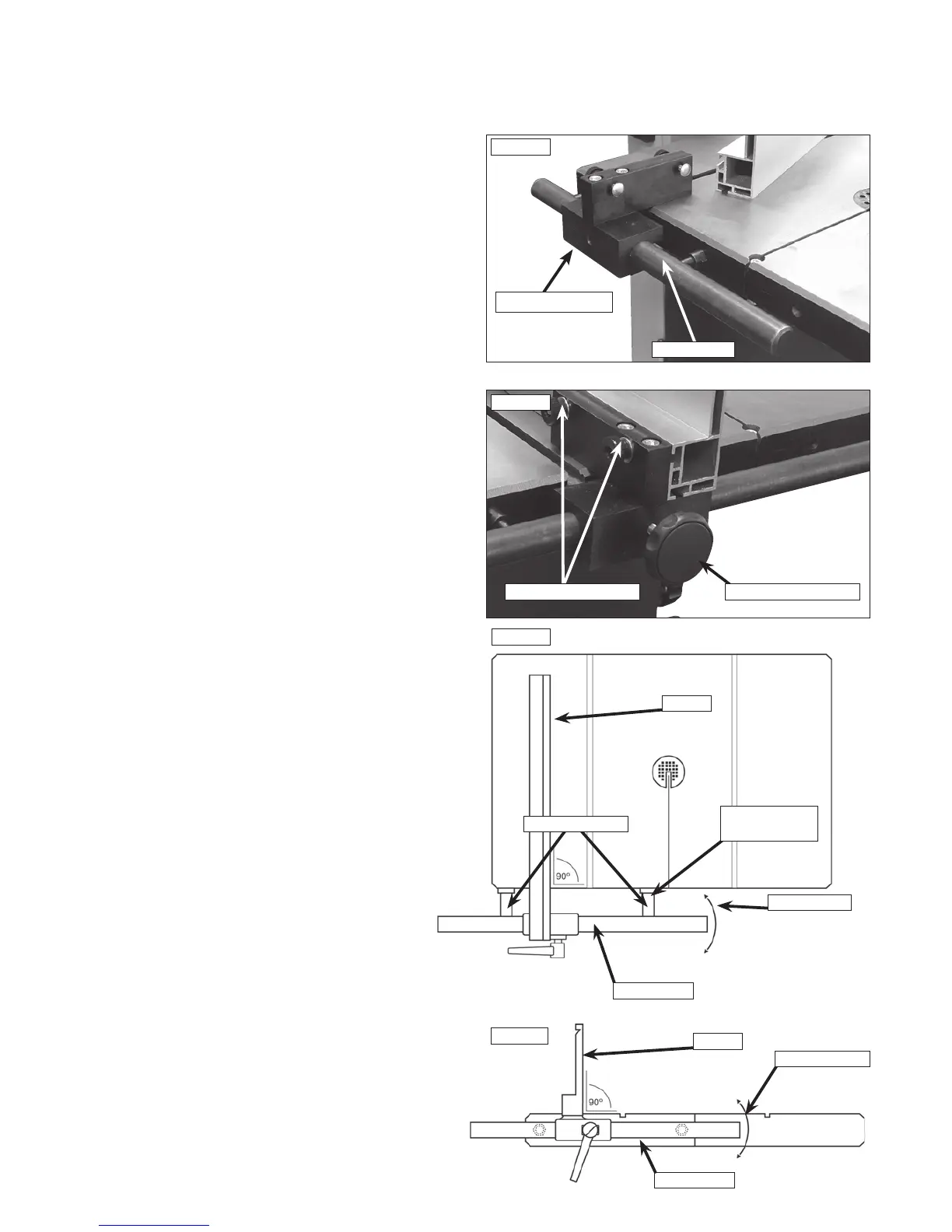 90°

90°