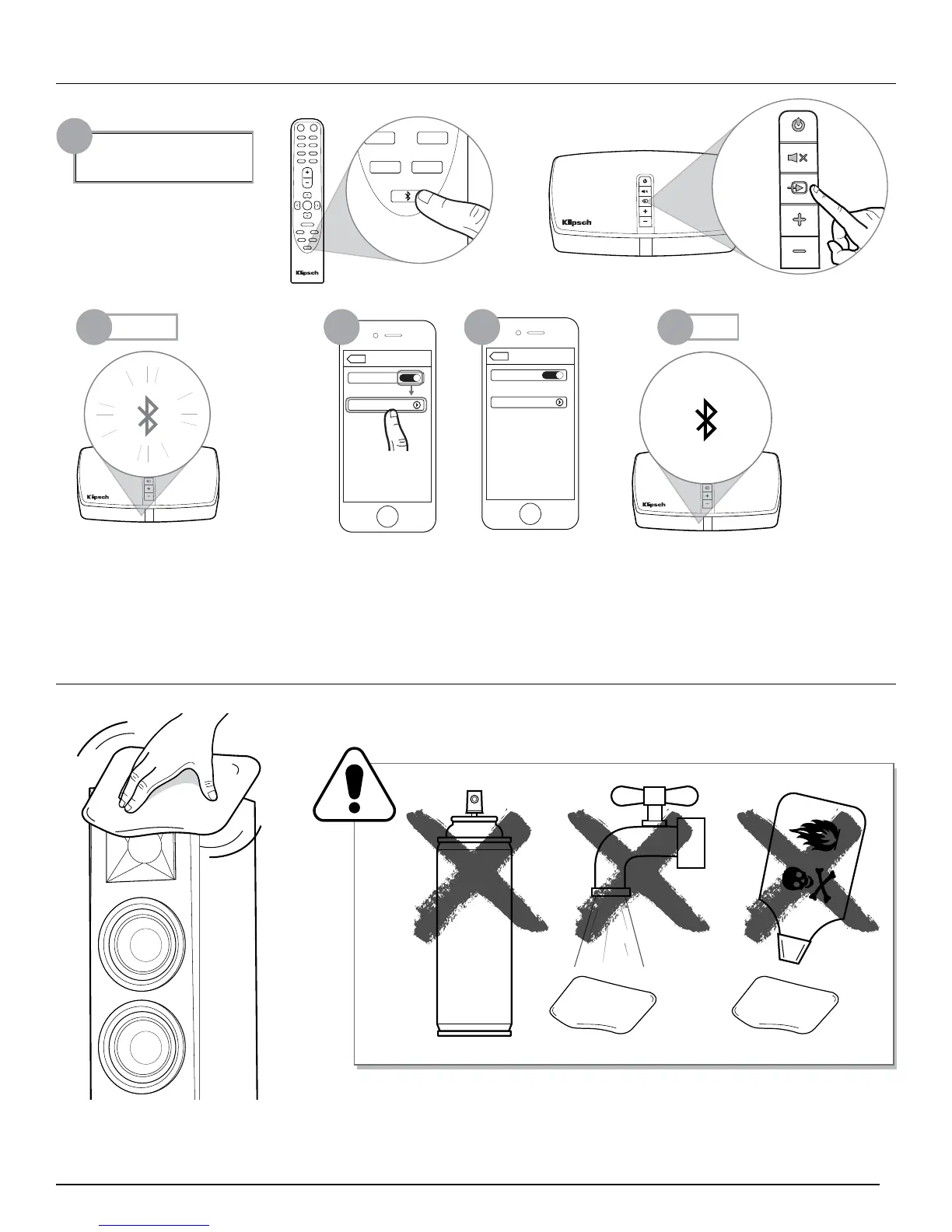 Klipsch

Klipsch

Klipsch

Klipsch