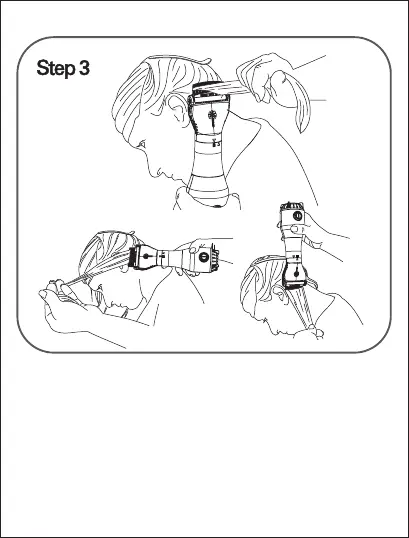 Step 3