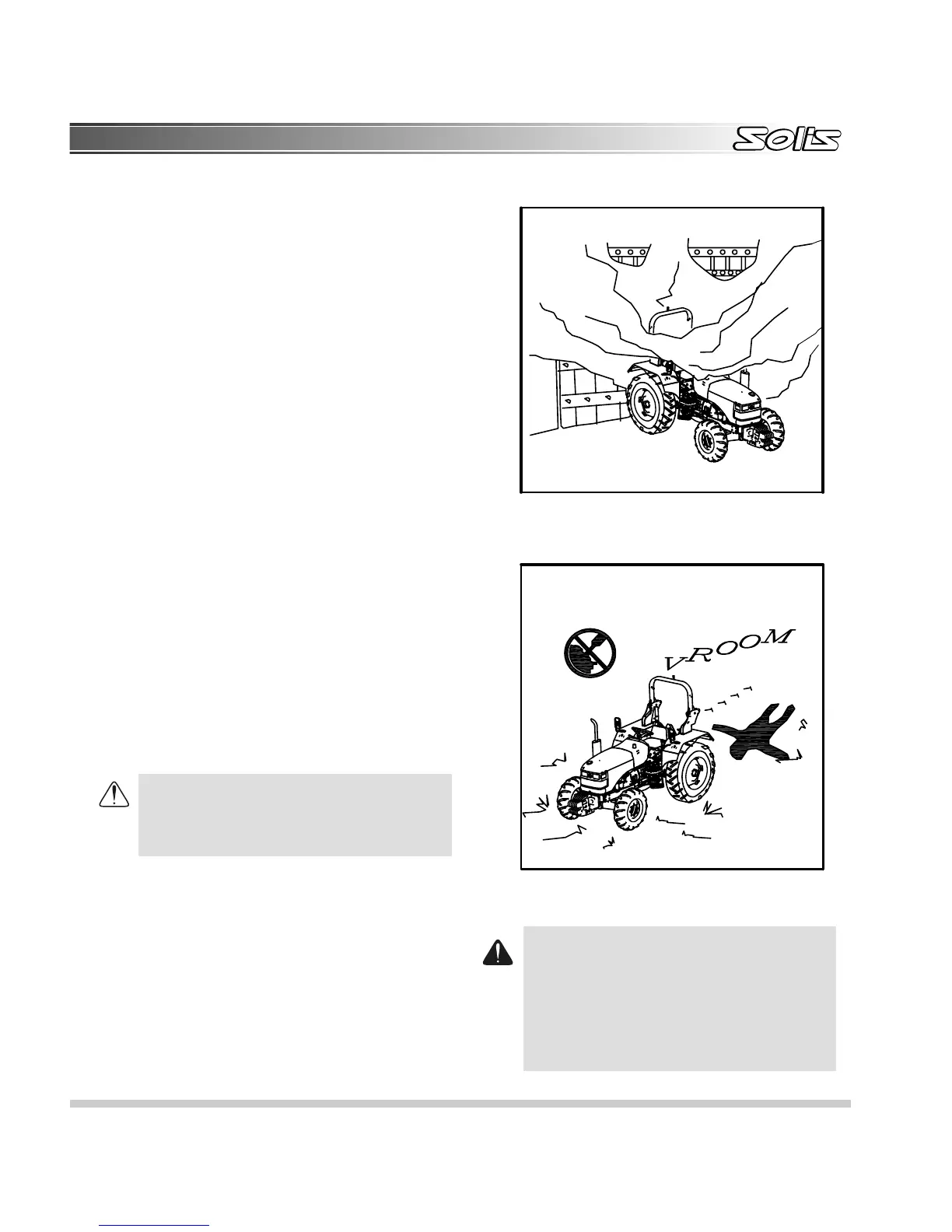 Solis

V-ROOM