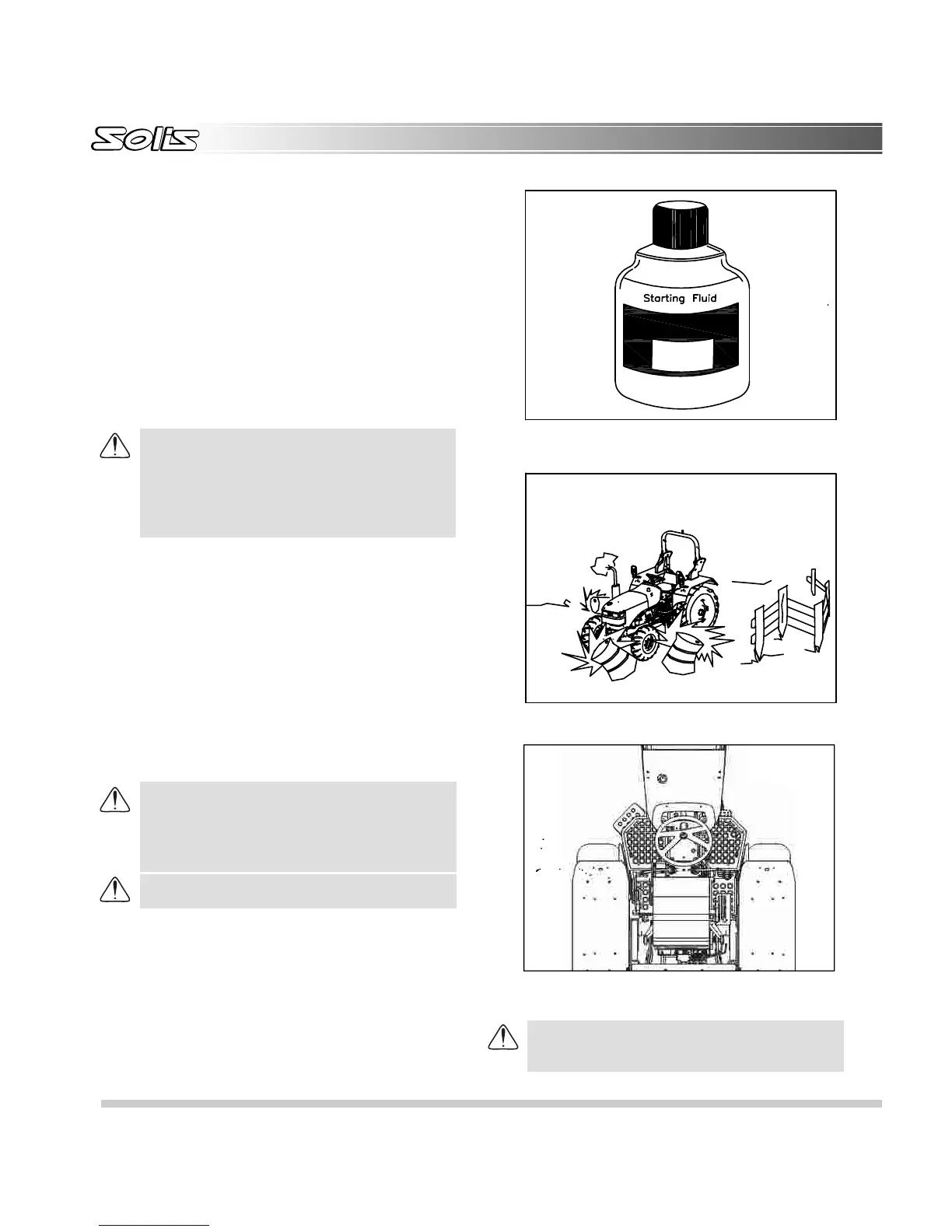 Solis

Starting Fluid