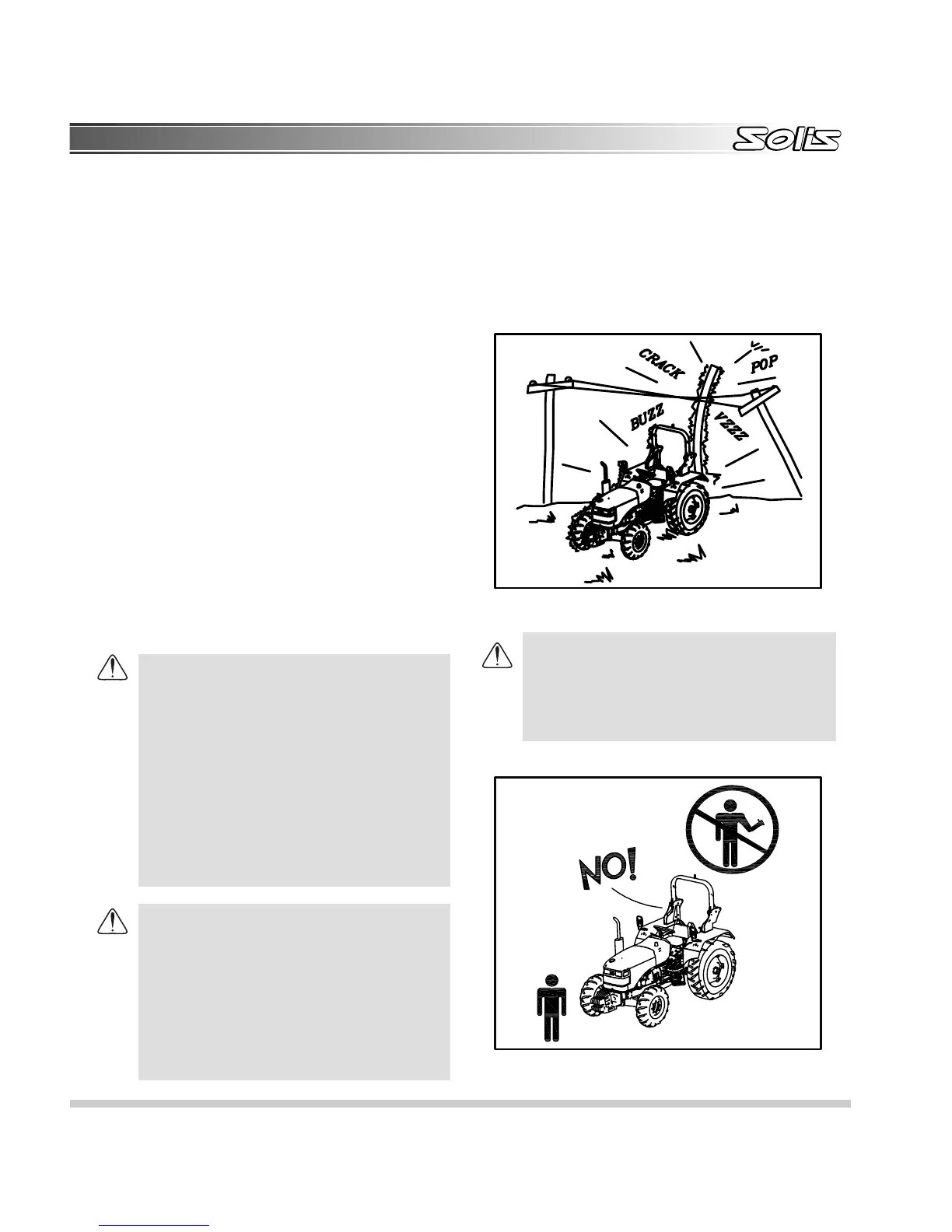 Solis

CRACK

POP

BUZZ

VZZZ

NO!