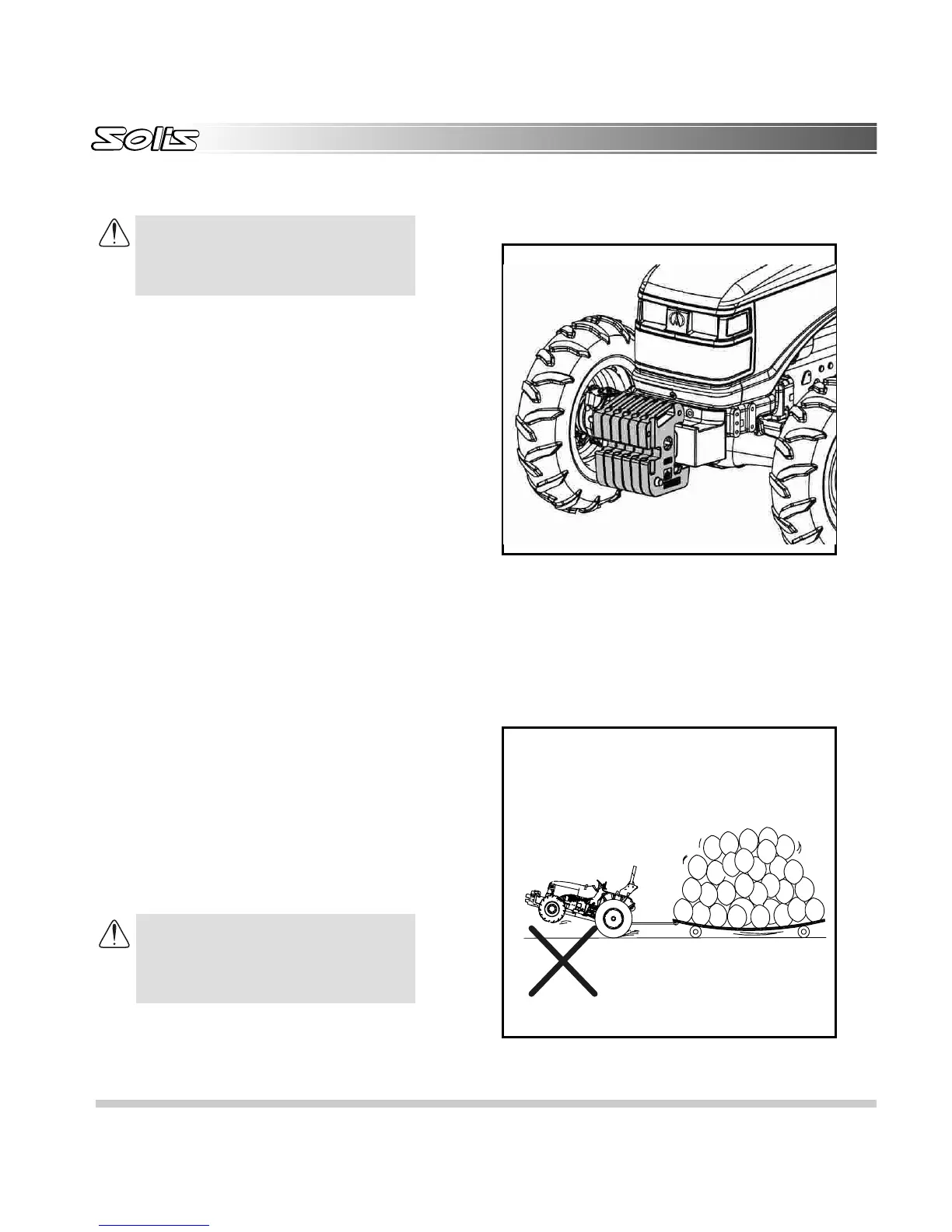 Solis