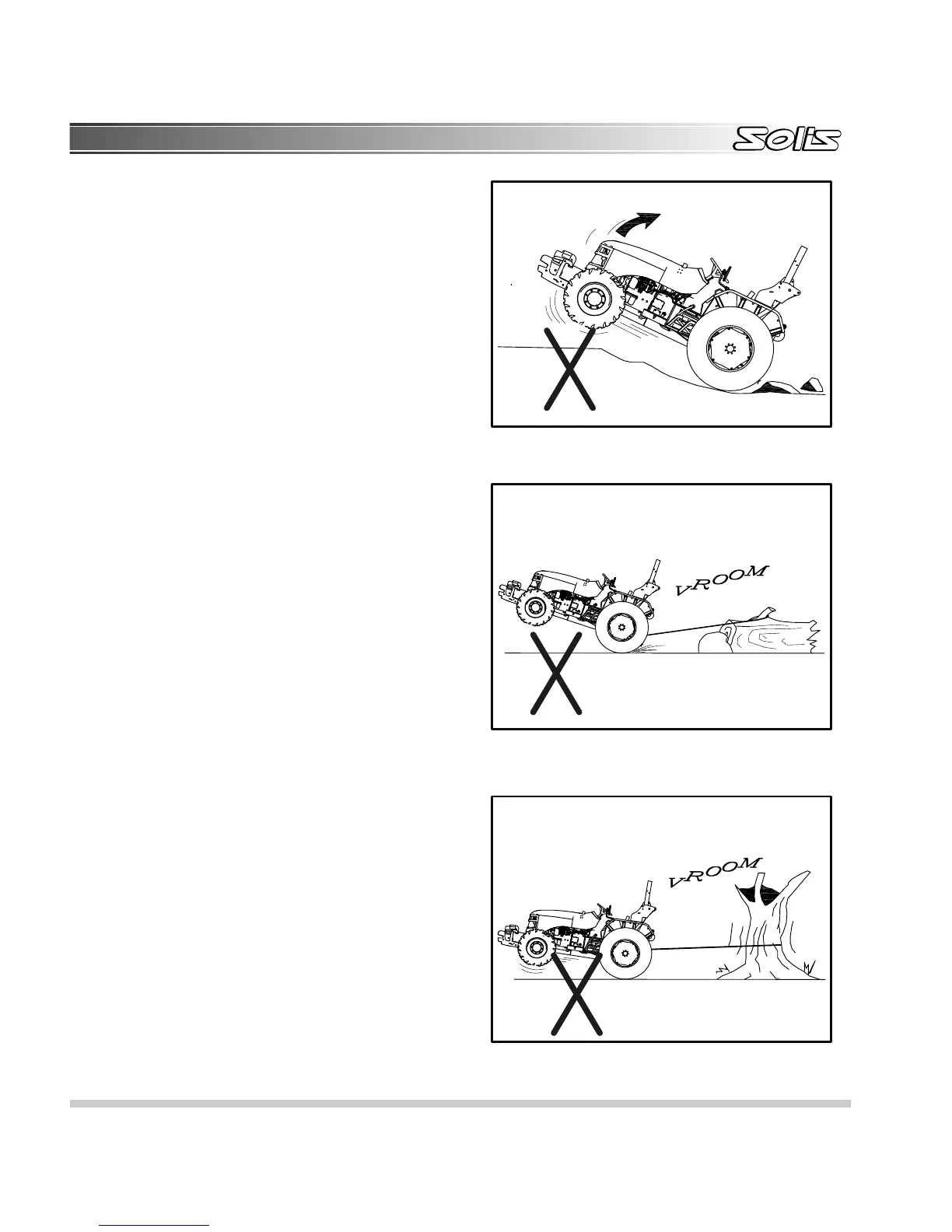 Solis

V-ROOM

V-ROOM