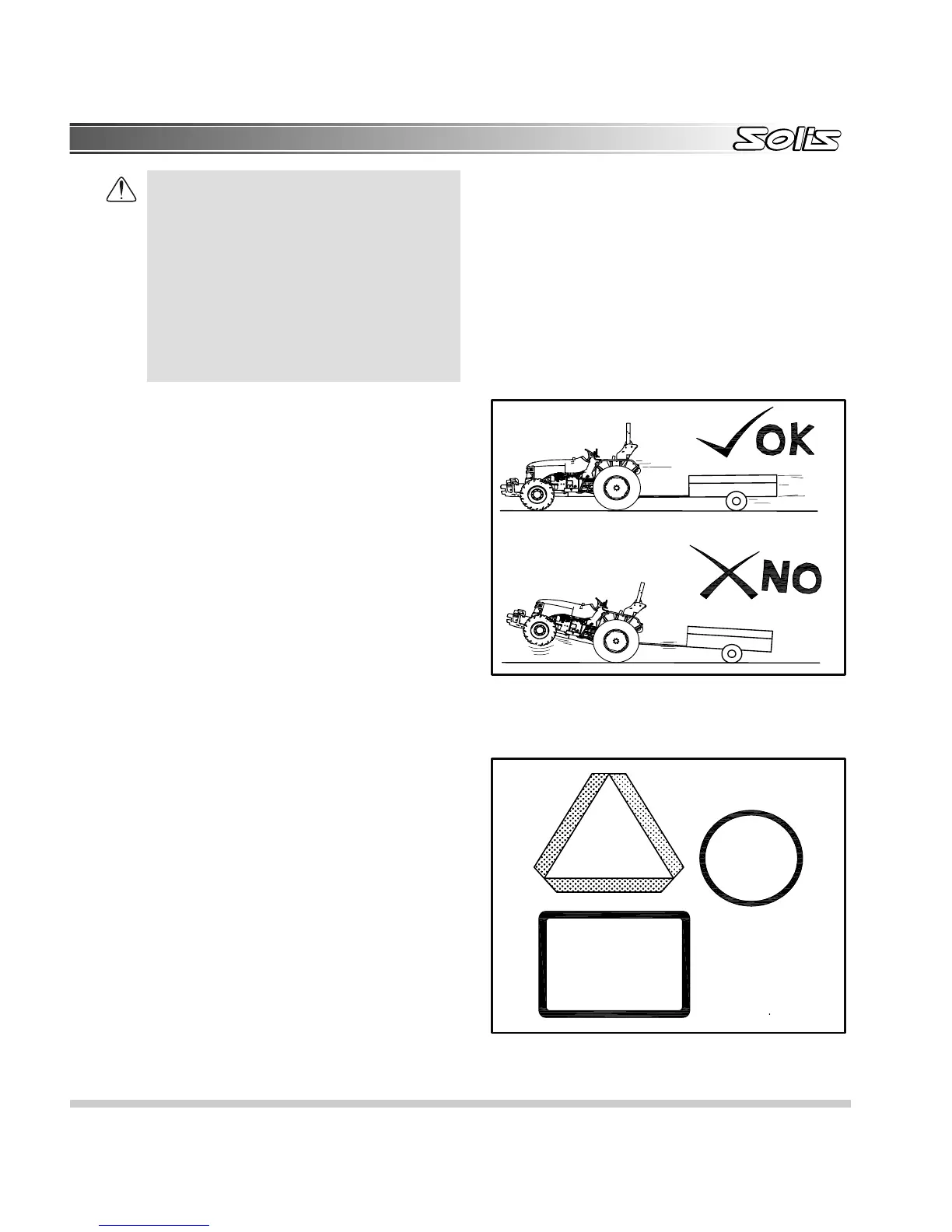 Solis

OK

NO