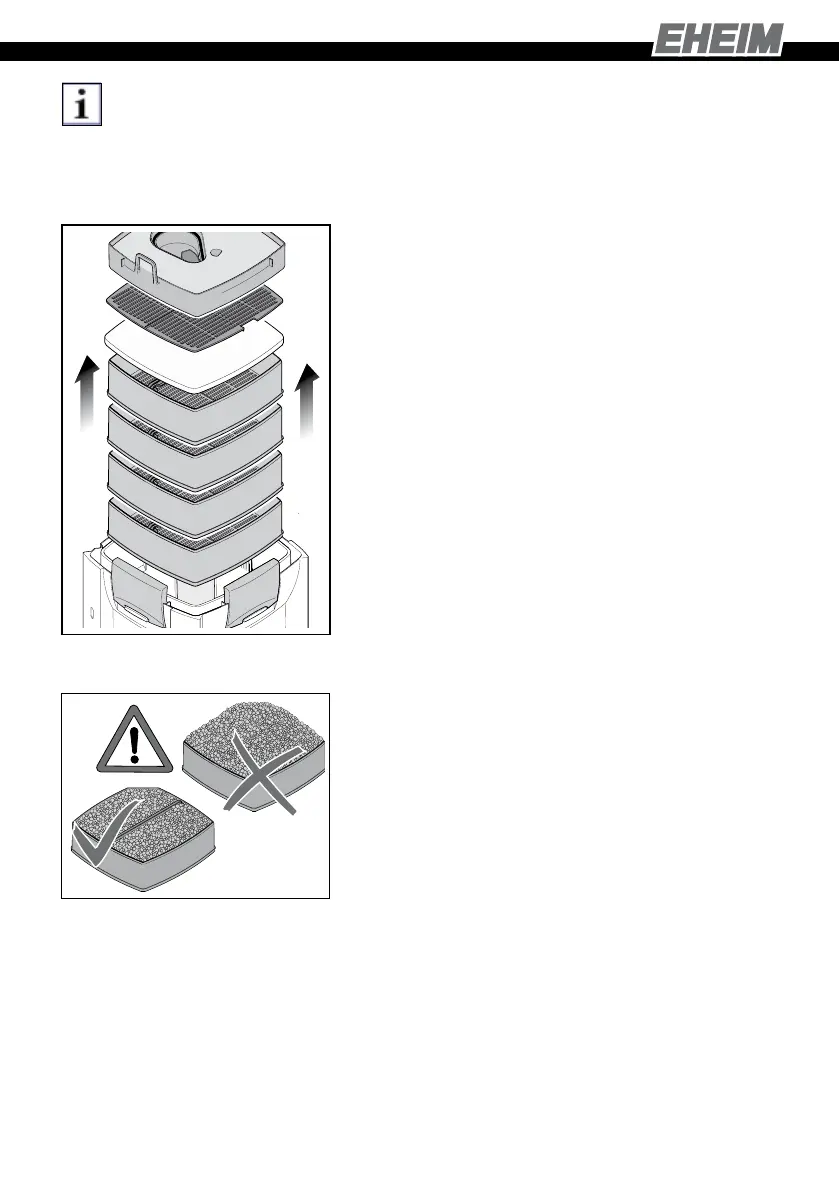 EHEIM

i