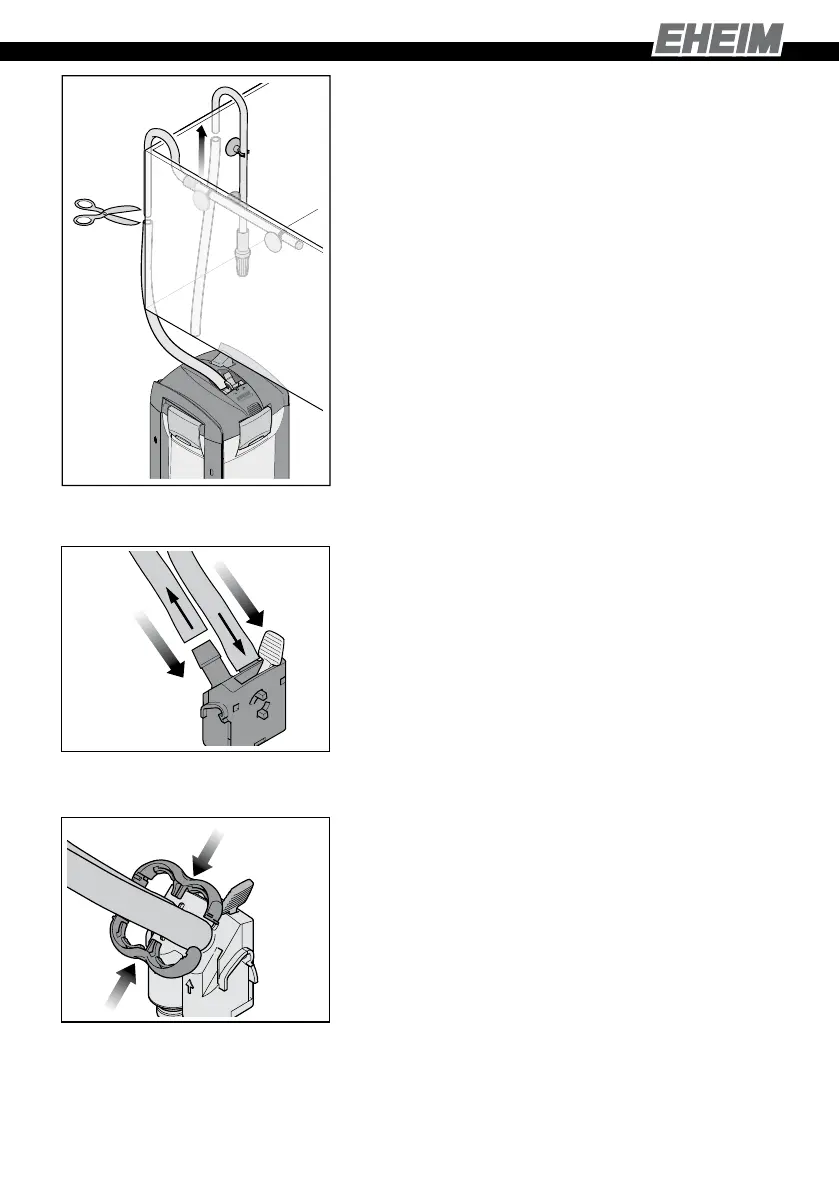 EHEIM