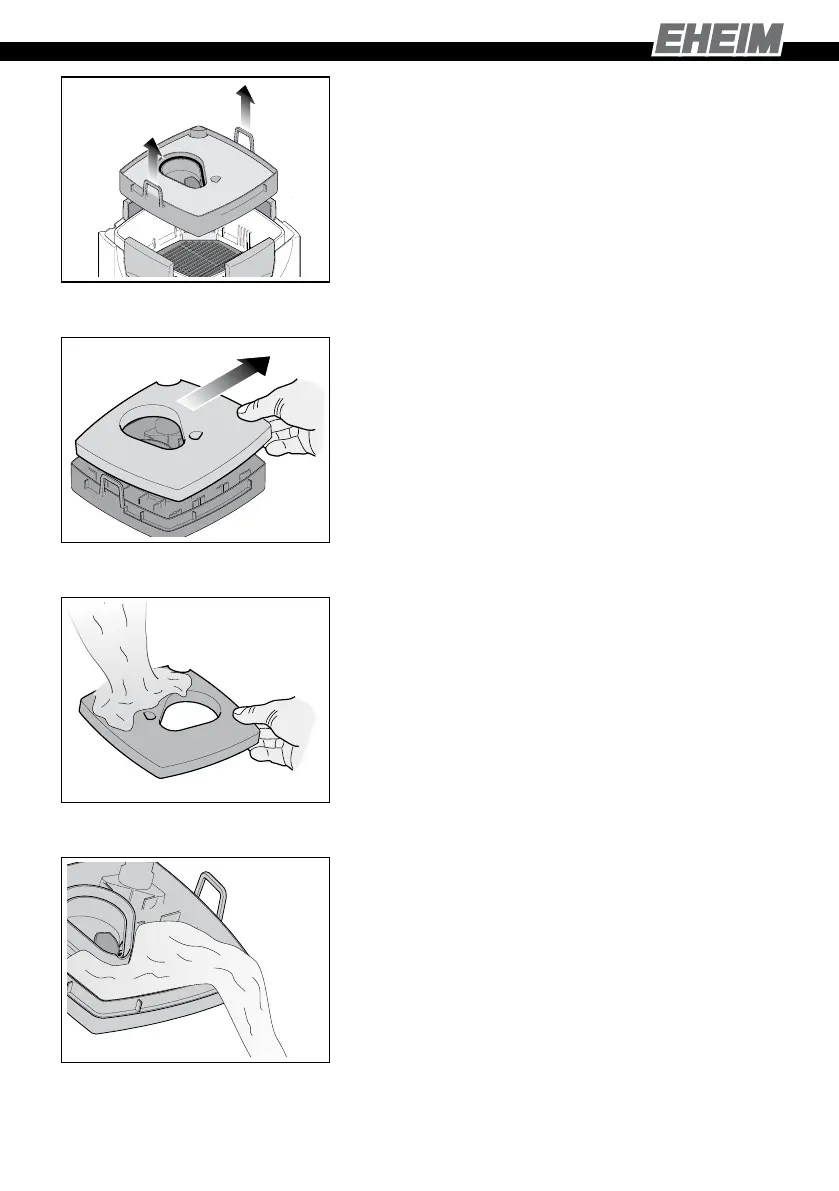 EHEIM