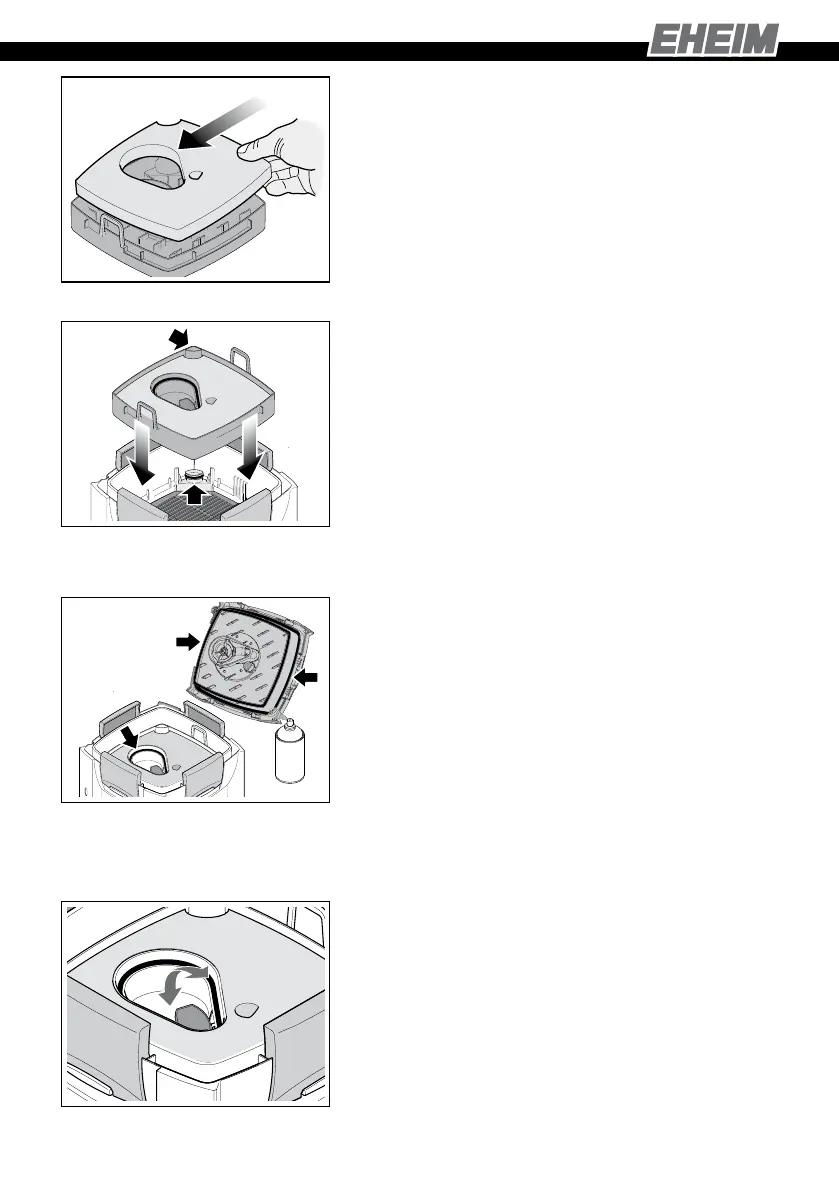 EHEIM