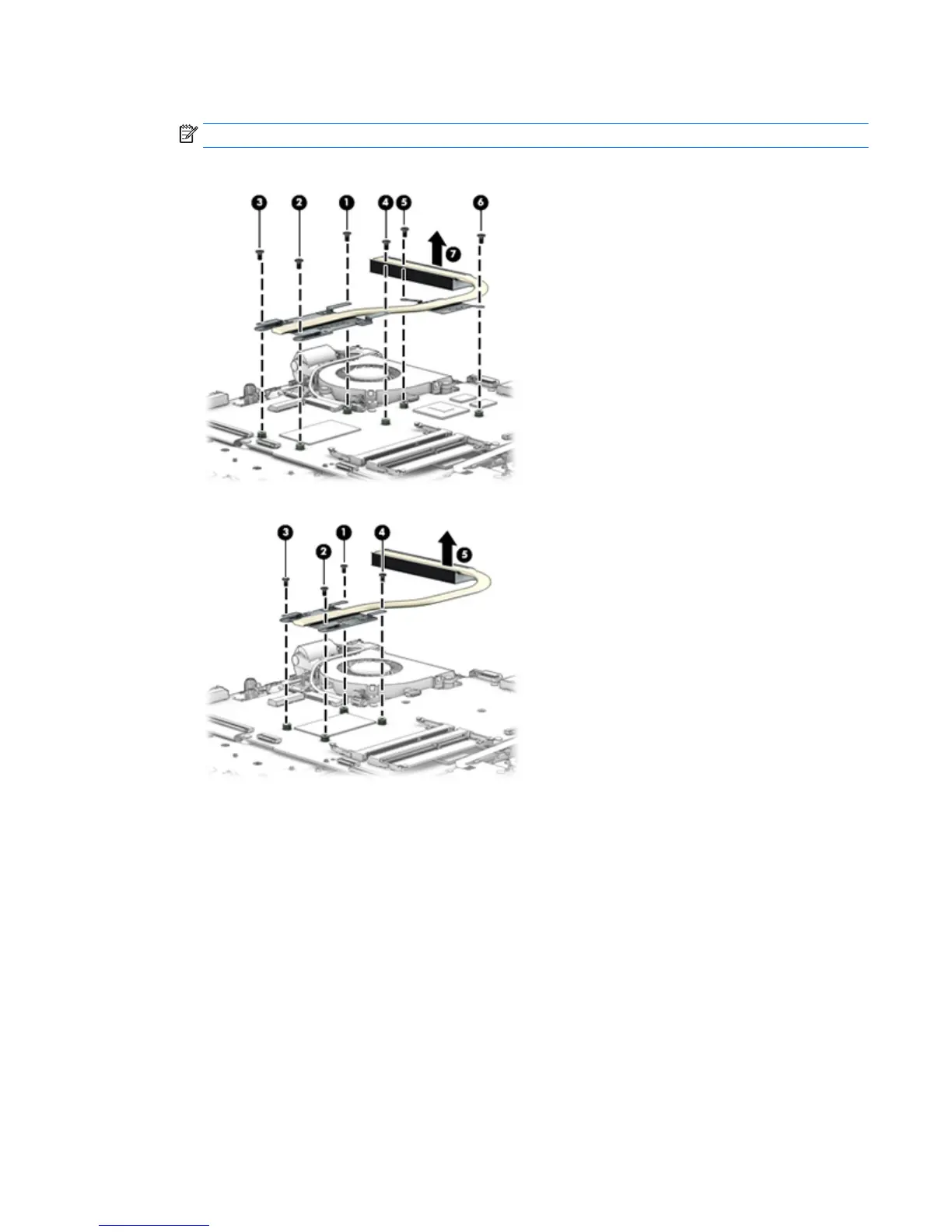 3
2
1
4
5
6
7

3
2
1
4
5