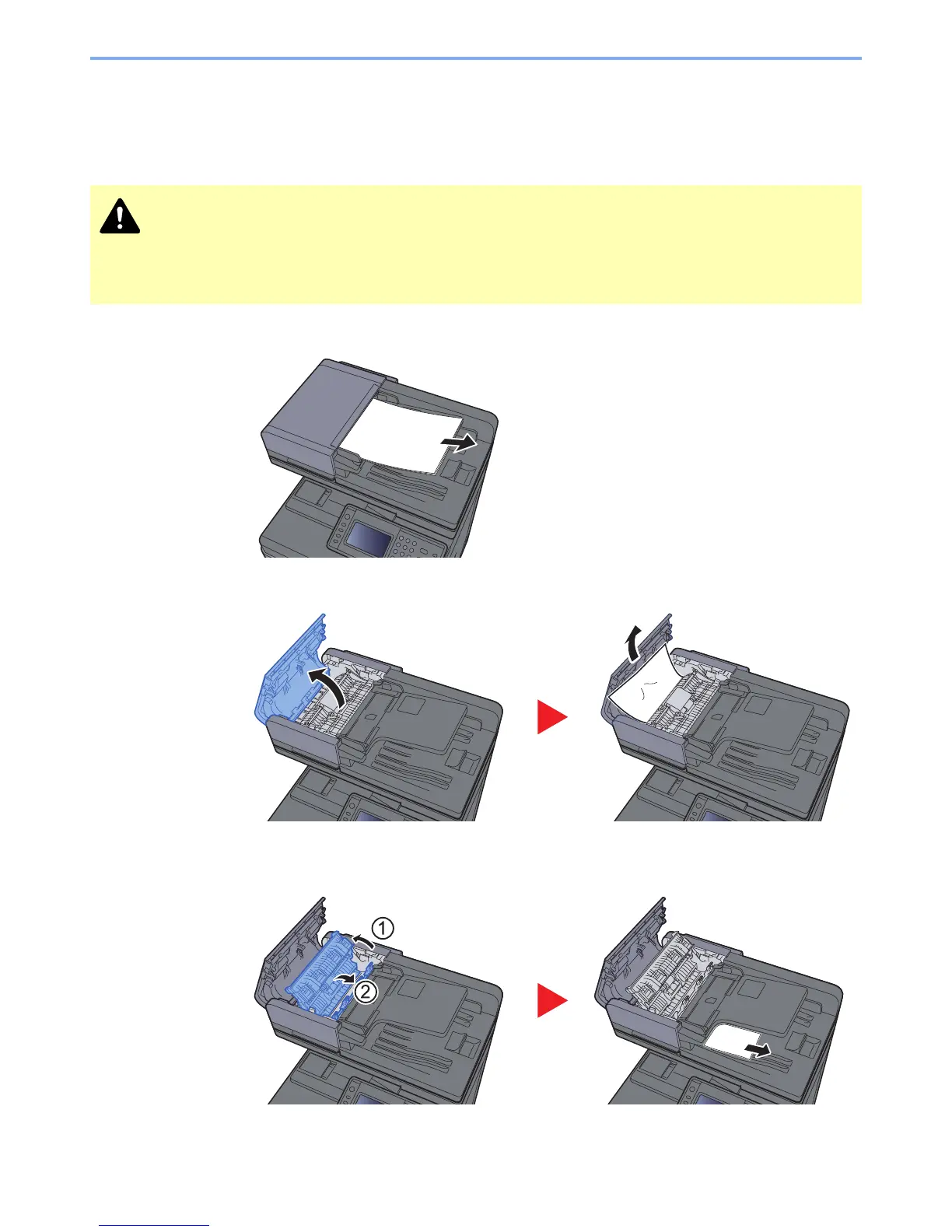 ①

②