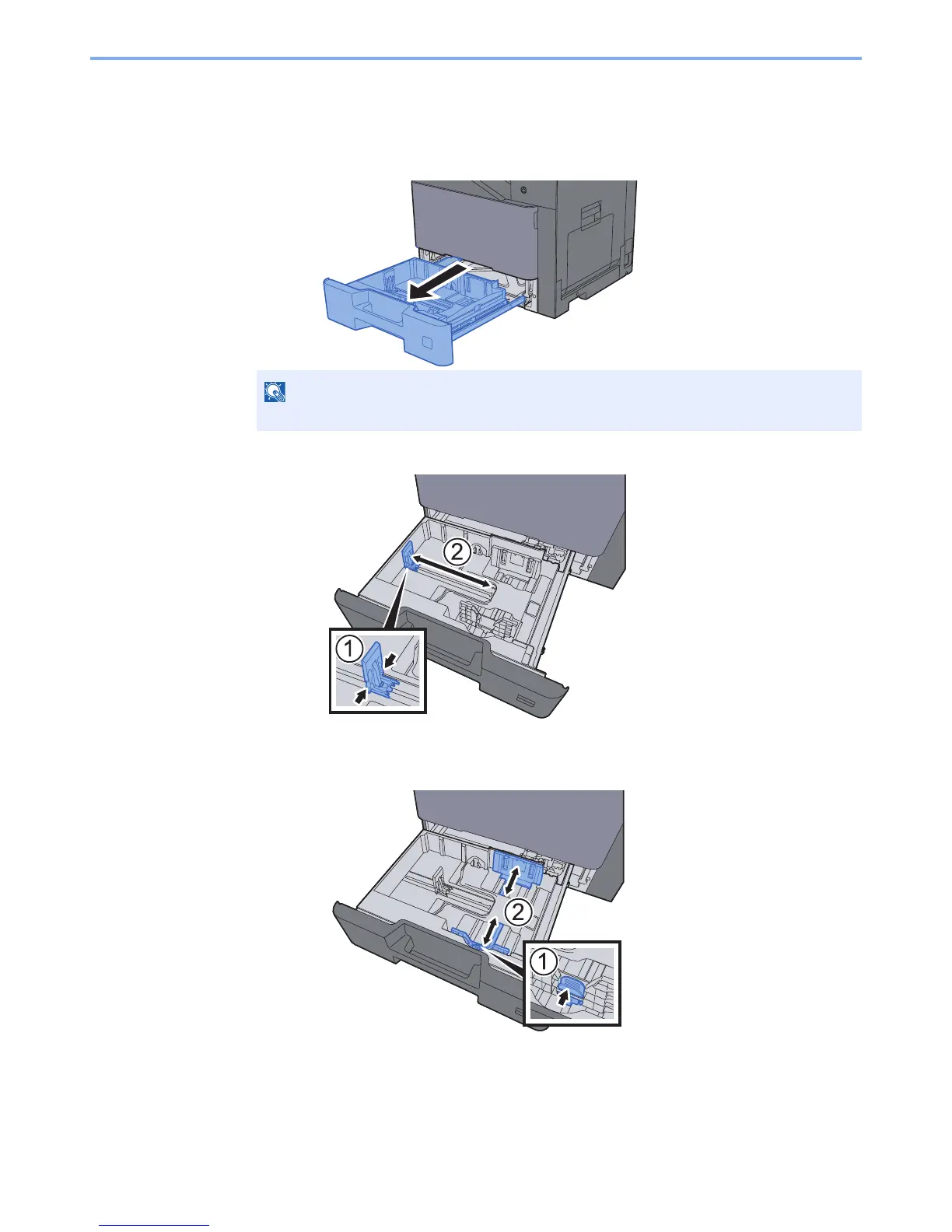 2

1

2

1