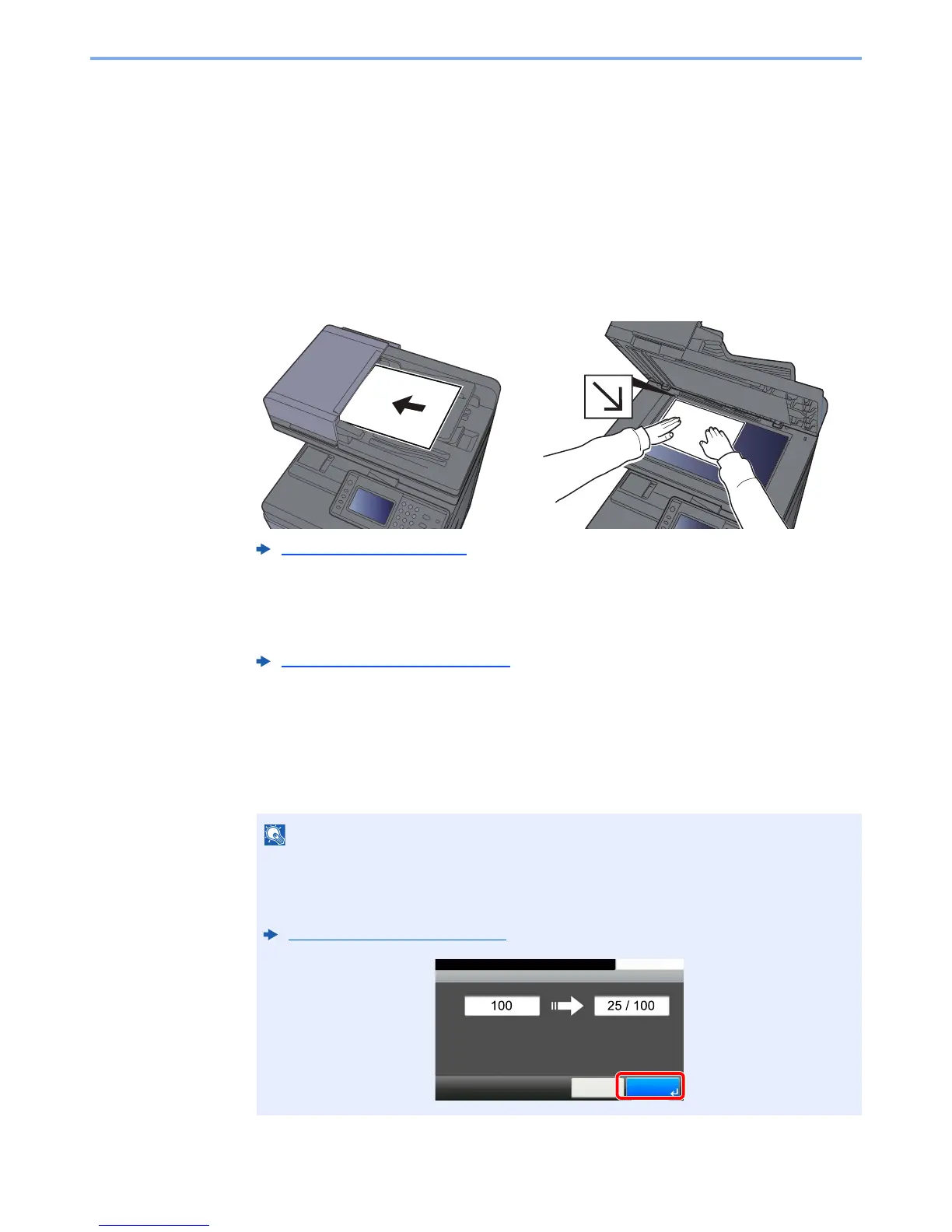 100

25 / 100