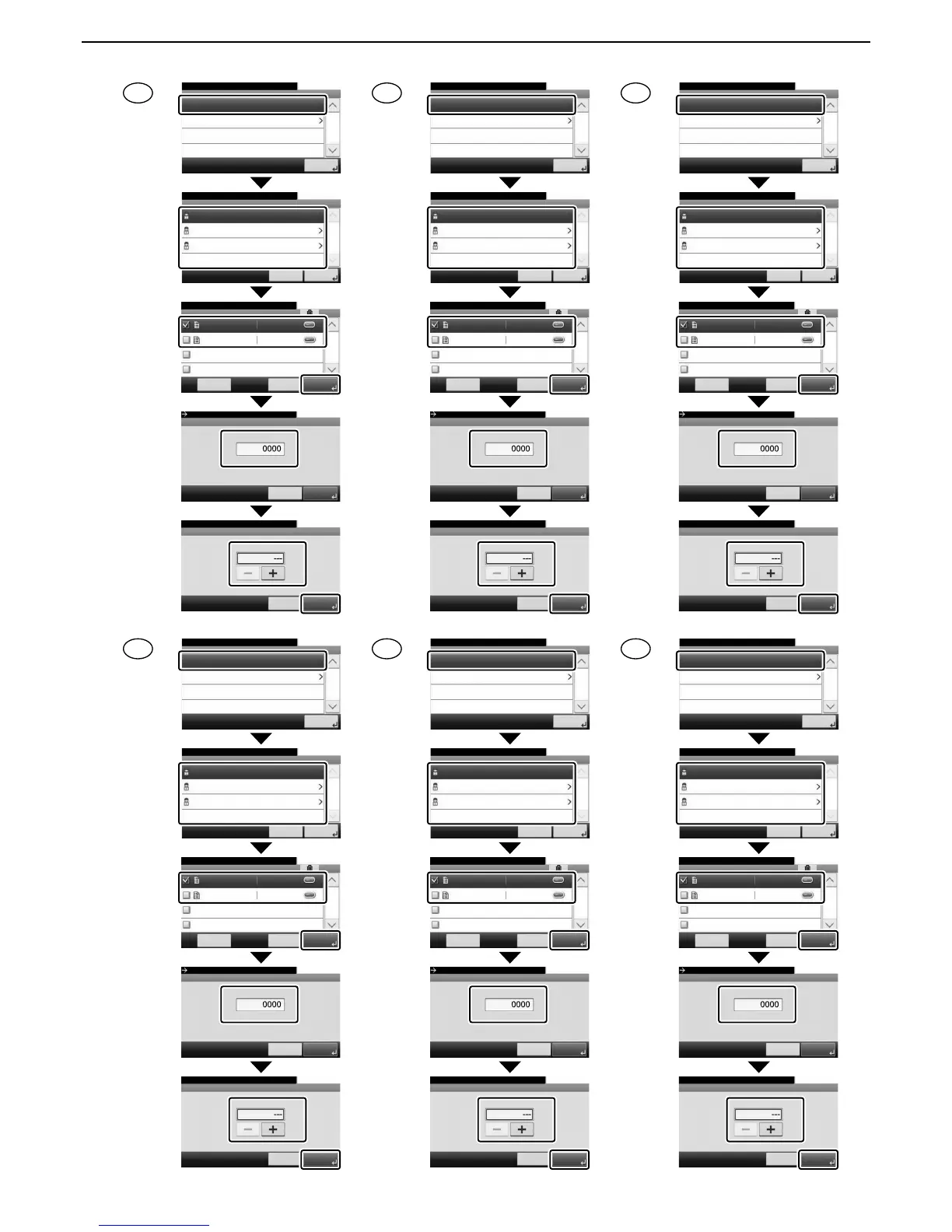 0000

---

0000

---

0000

---

0000

---

0000

---

0000

---