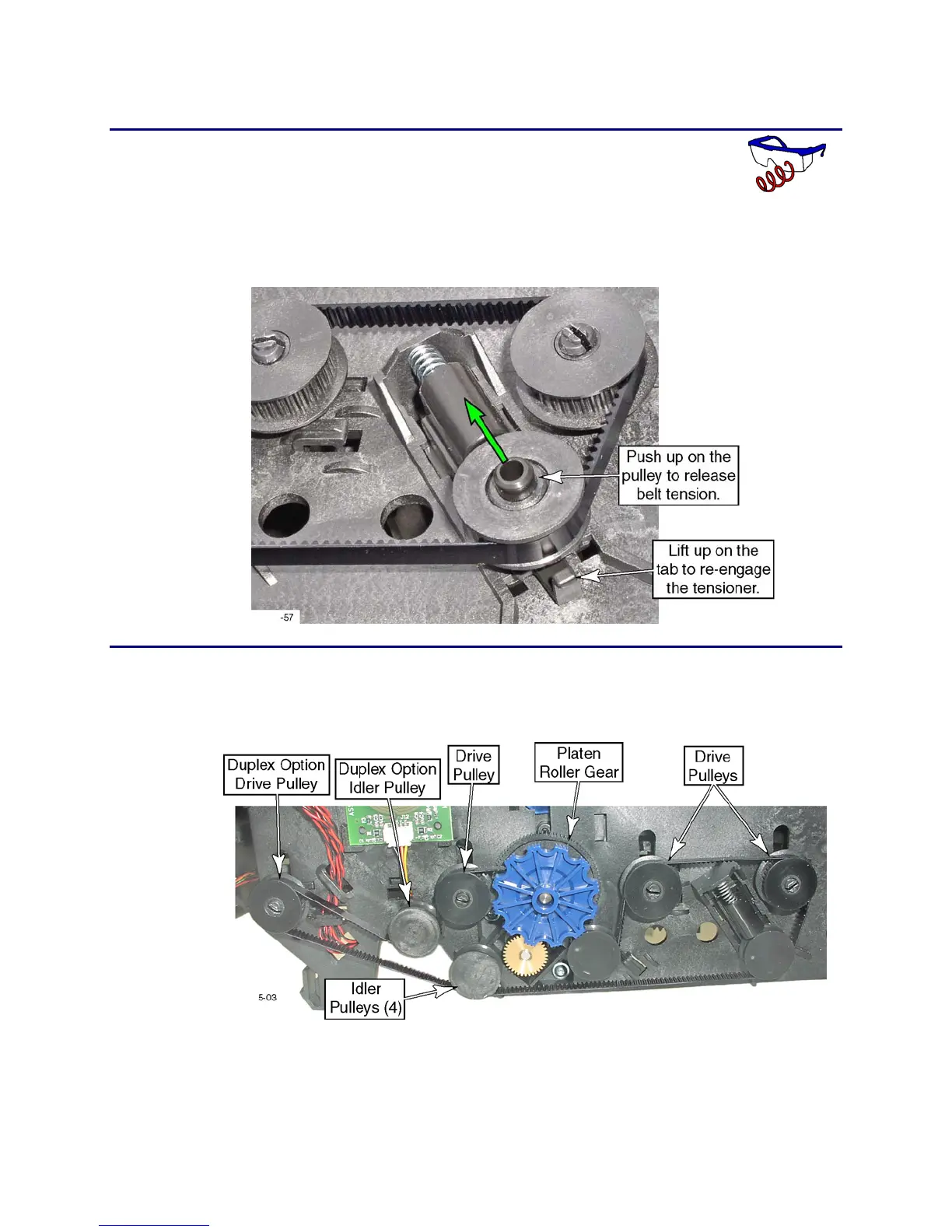 Push up on the pulley to release belt tension.

Lift up on the tab to re-engage the tensioner.

-57

Duplex Option Drive Pulley

Duplex Option Idler Pulley

Drive Pulley

Platen Roller Gear

Drive Pulleys

Idler Pulleys (4)

5-03