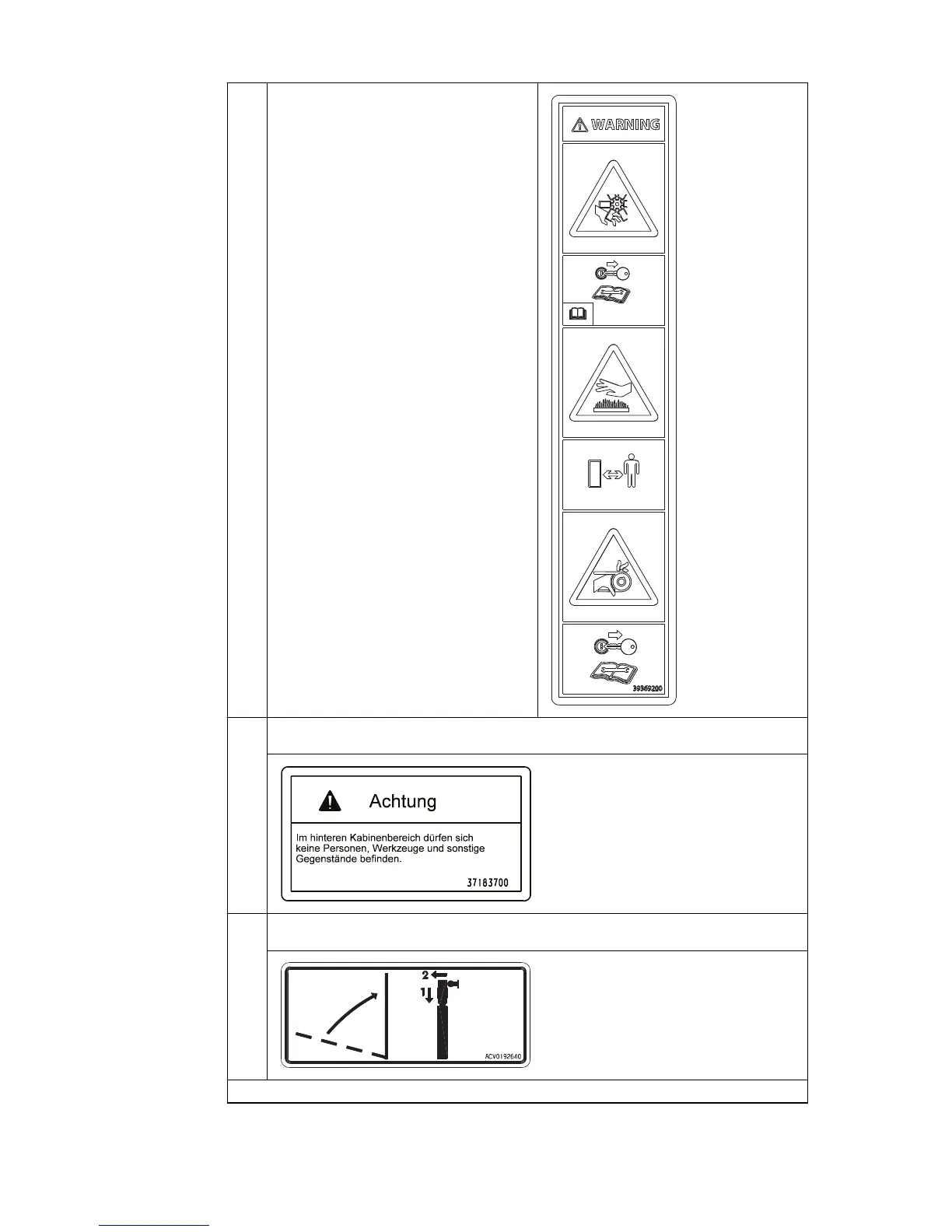 WARNING

39369200

Achtung

Im hinteren Kabinenbereich dürfen sich keine Personen, Werkzeuge und sonstige Gegenstände befinden.

37183700

2

1

ACV0192640