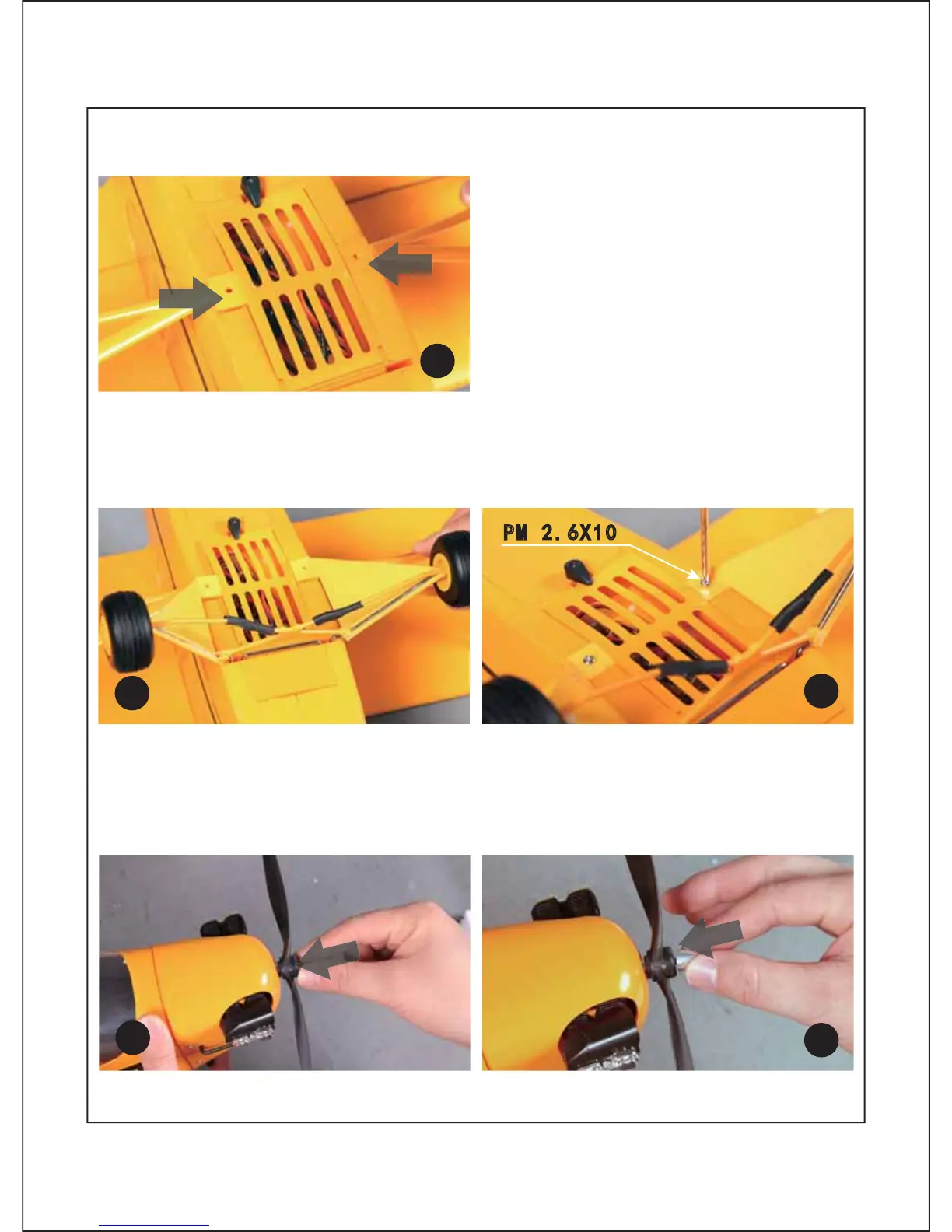 PM 2.6X10