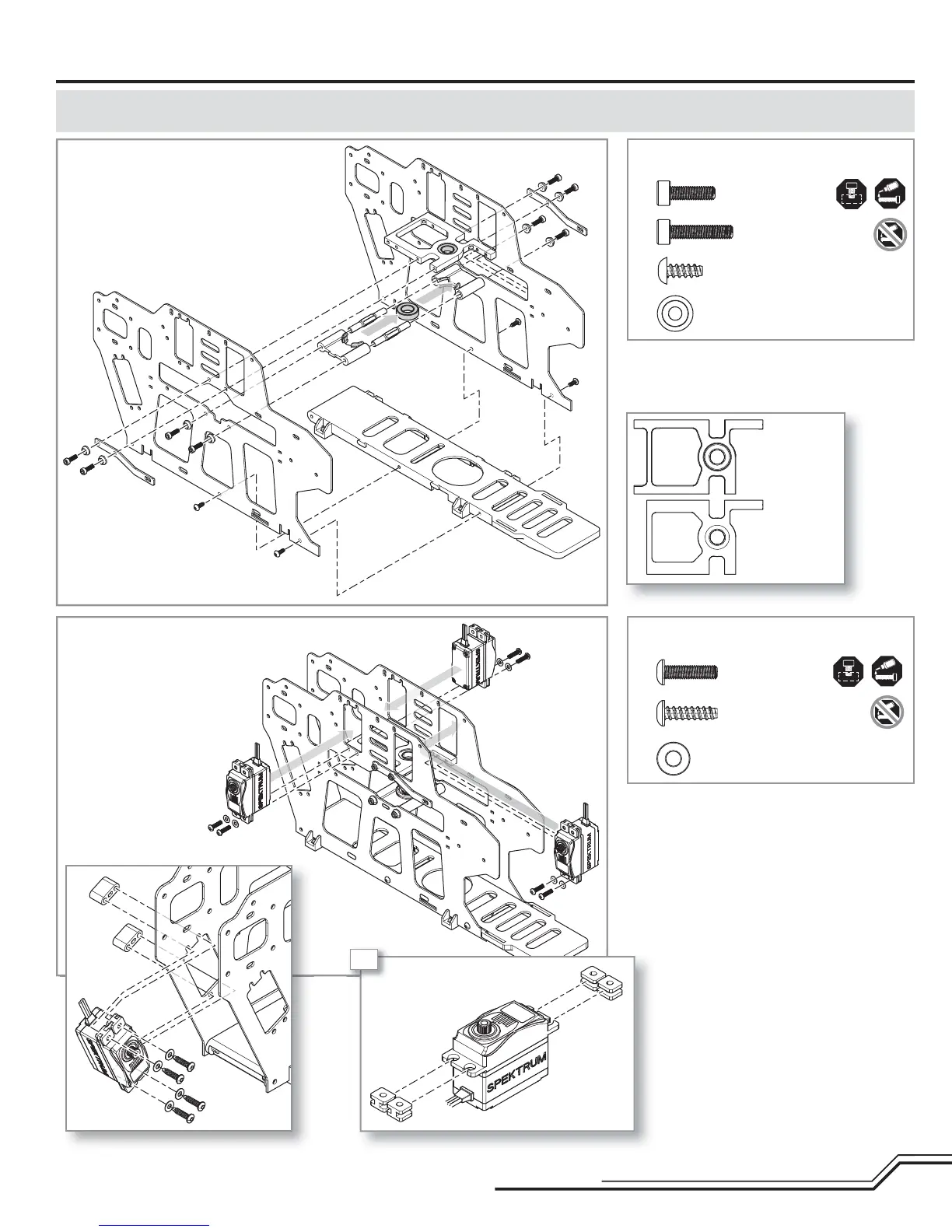 SPEKTRUM

SPEKTRUM

SPEKTRUM