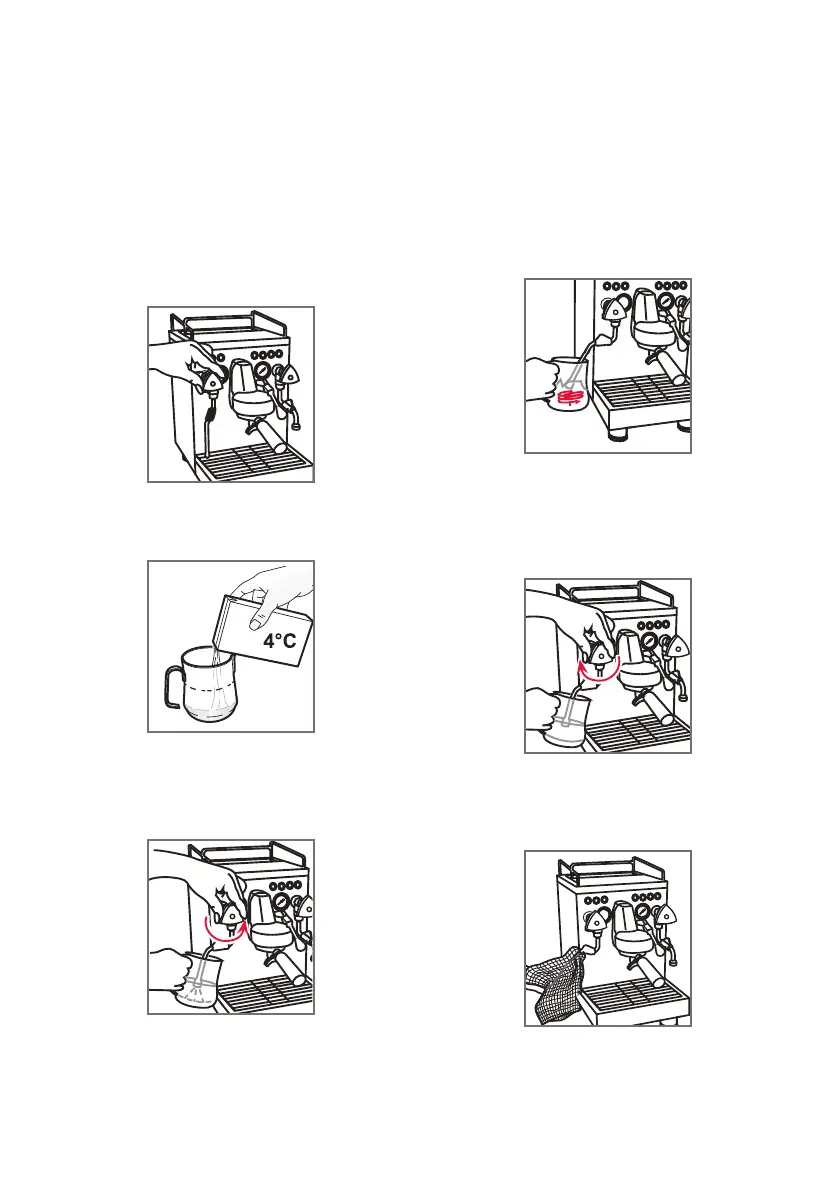 4°C