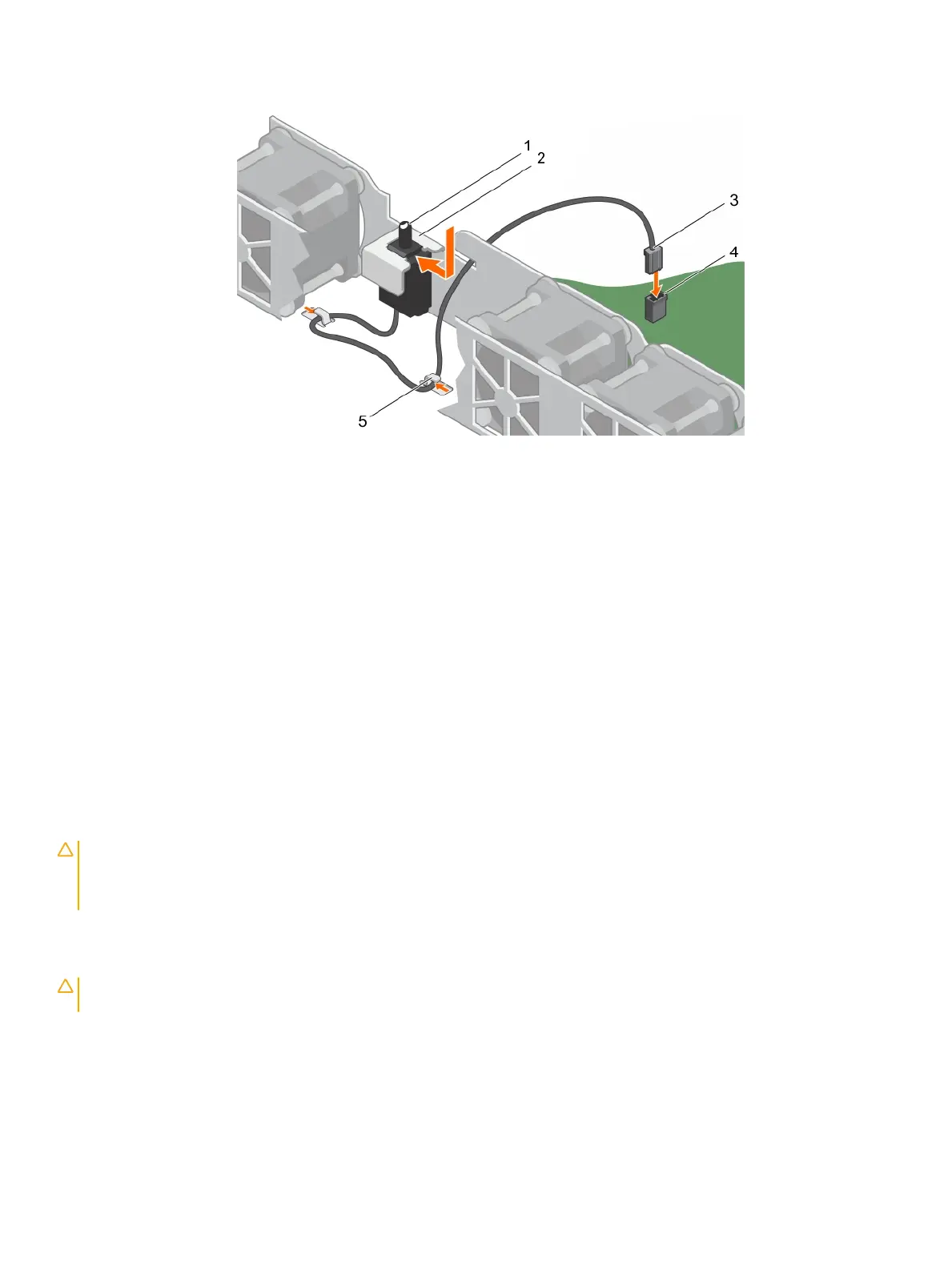 1
2
3
4
5