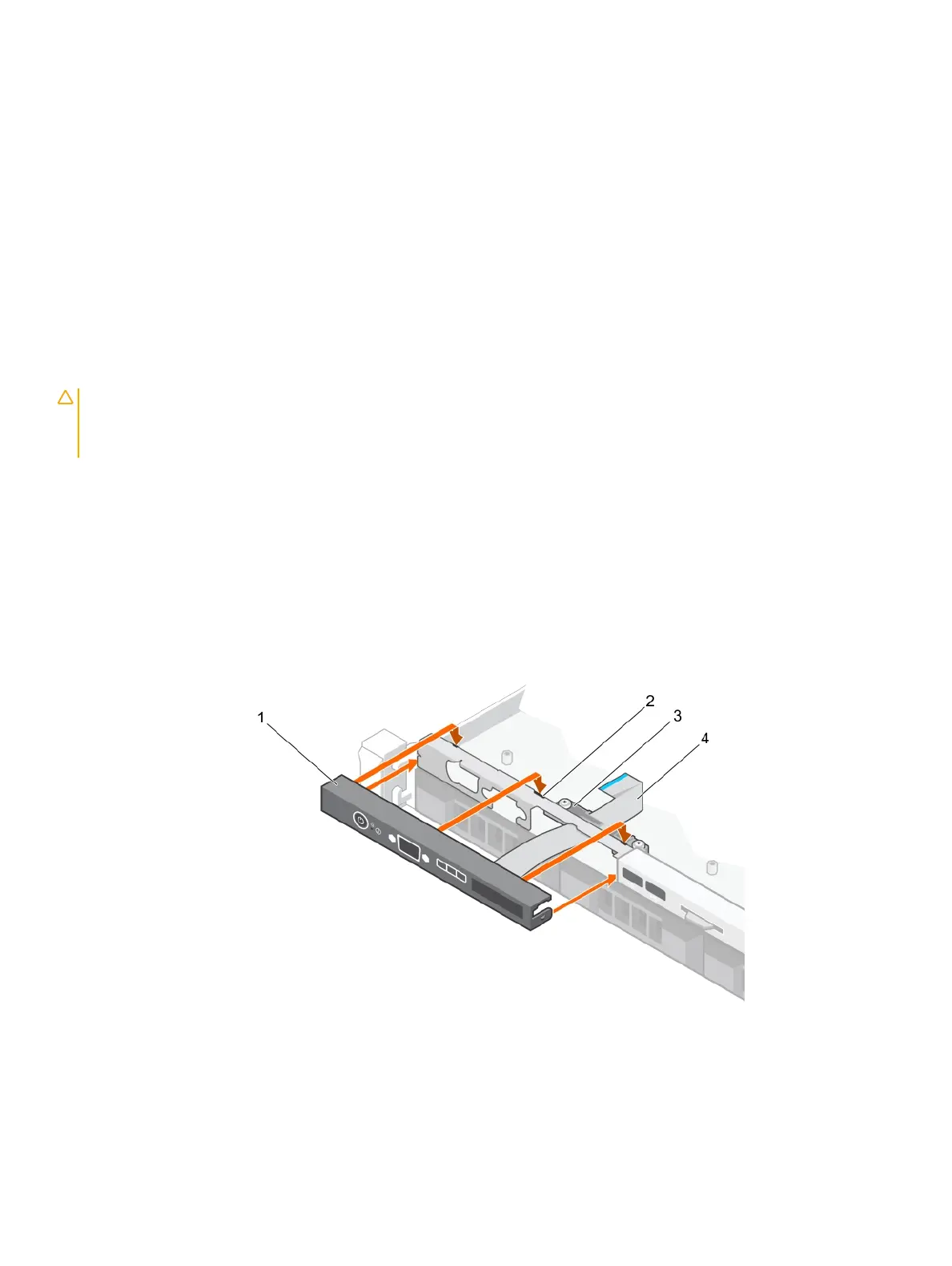 1

2

3

4