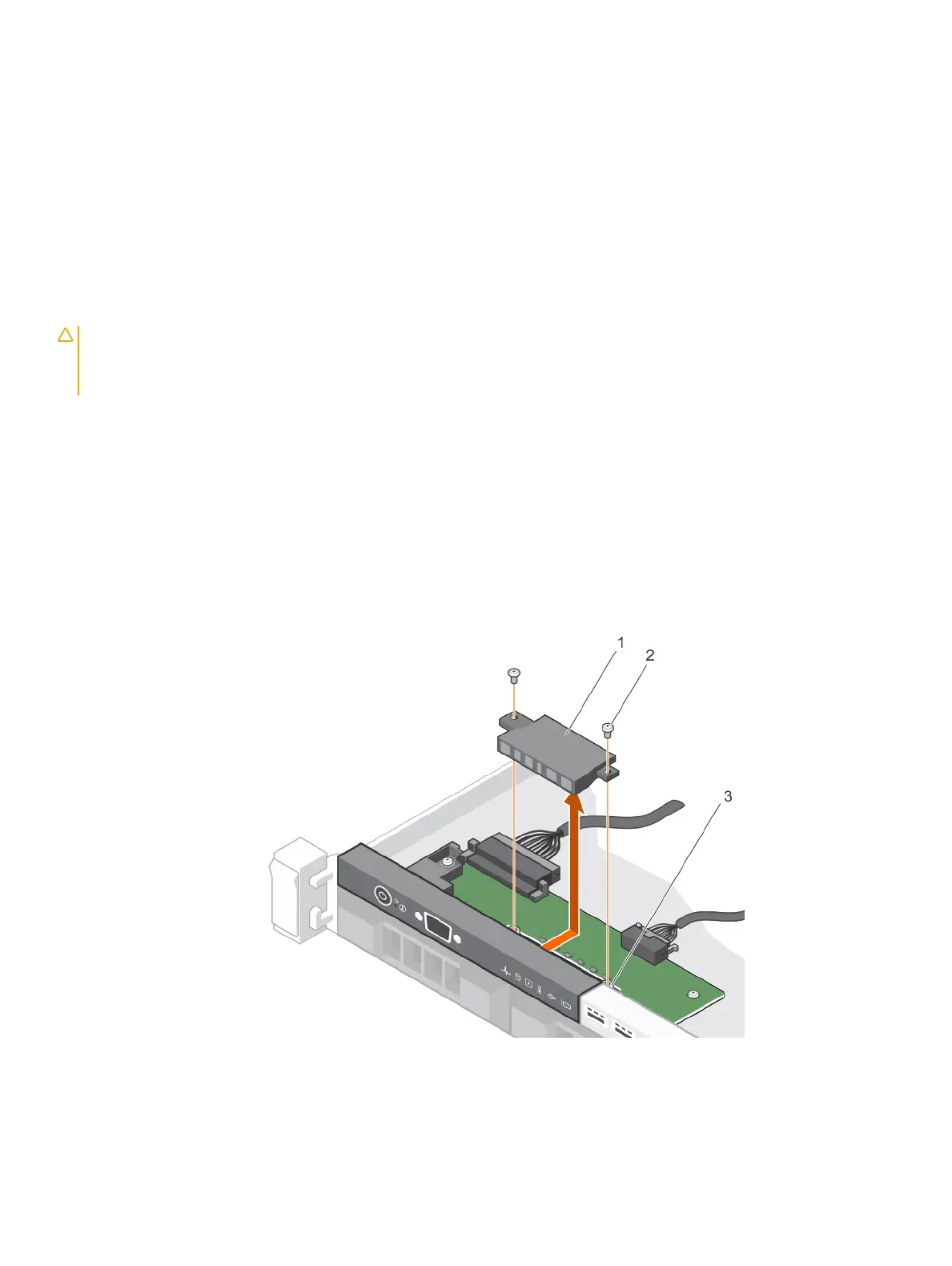 1

2

3