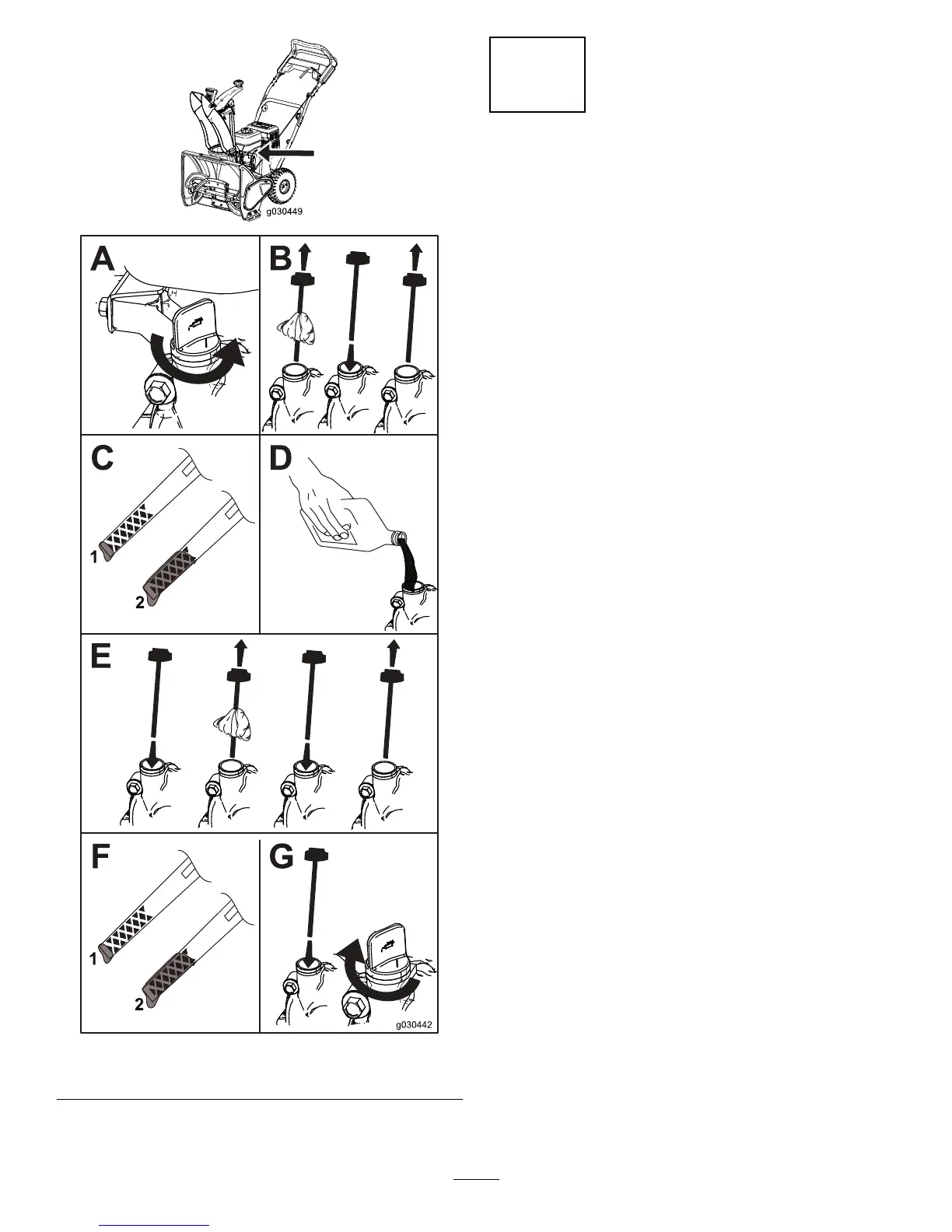 g030449

A

B

C

1

2

D

E

F

1

2

G

g030442